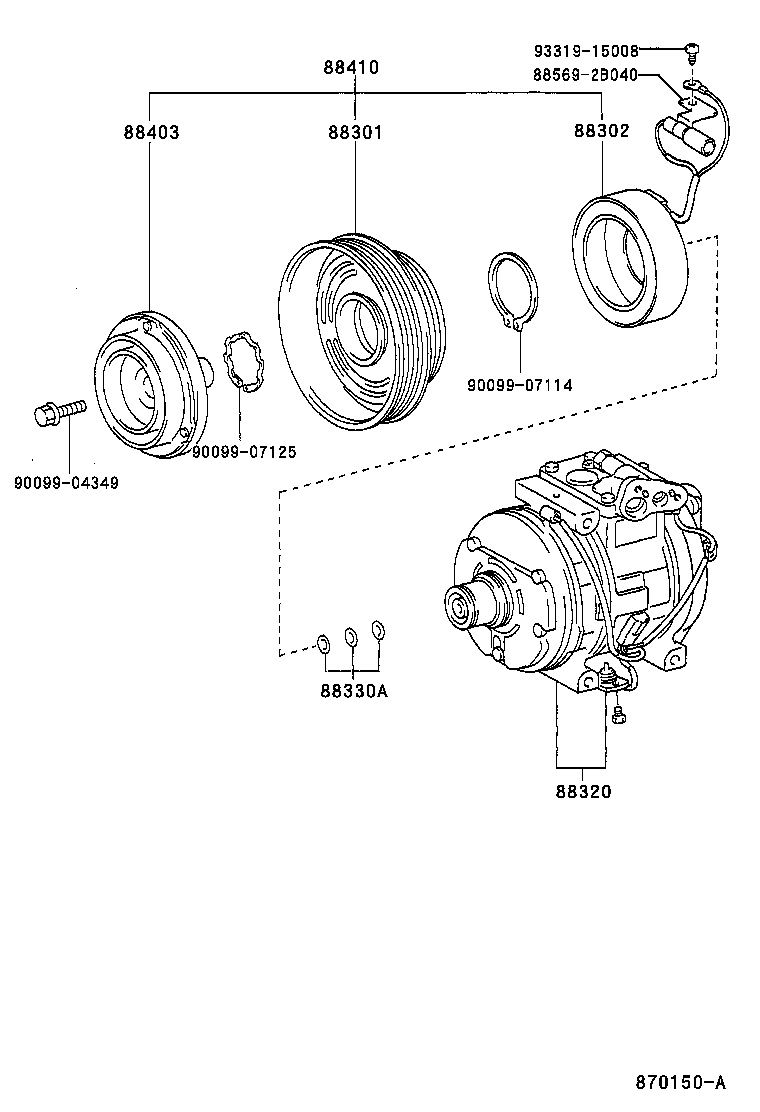 93319-15008
88569-2B040
88410
88403
88301
88302
90099-07114
90099-07125
90099-04349
88330A
88320
870150-A