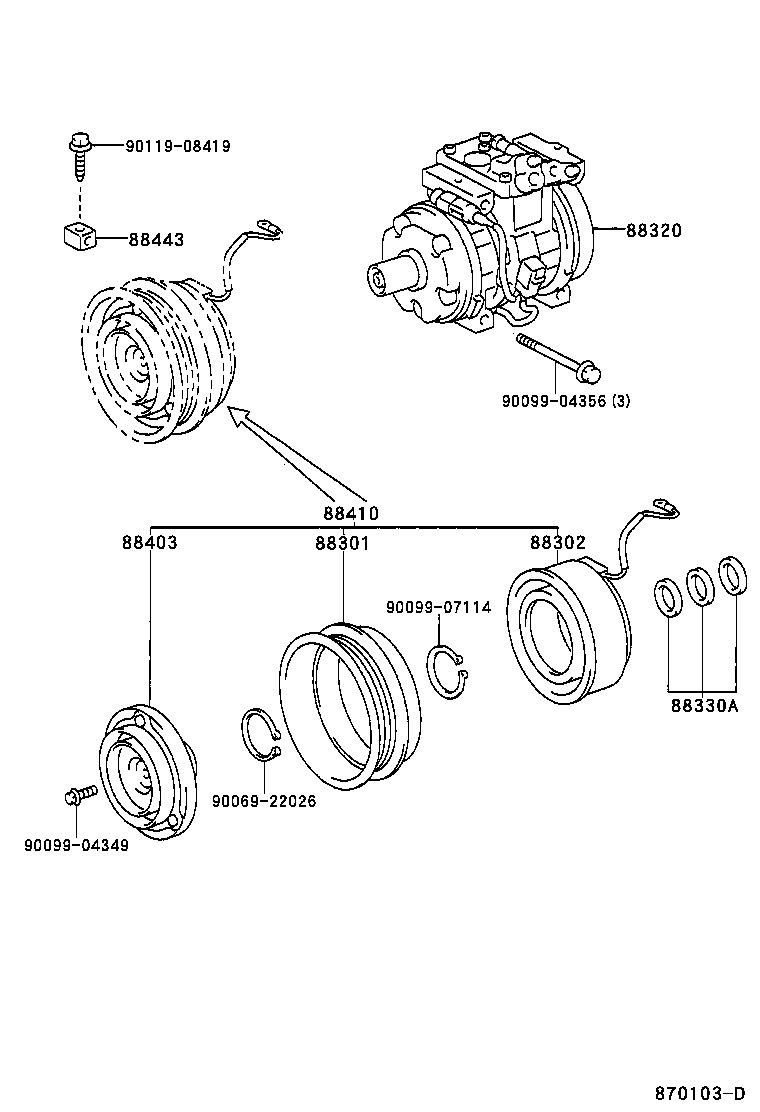 90119-08419

88443

88320

90099-04356 (3)

88410

88403

88301

88302

90099-07114

88330A

90069-22026

90099-04349

870103-D