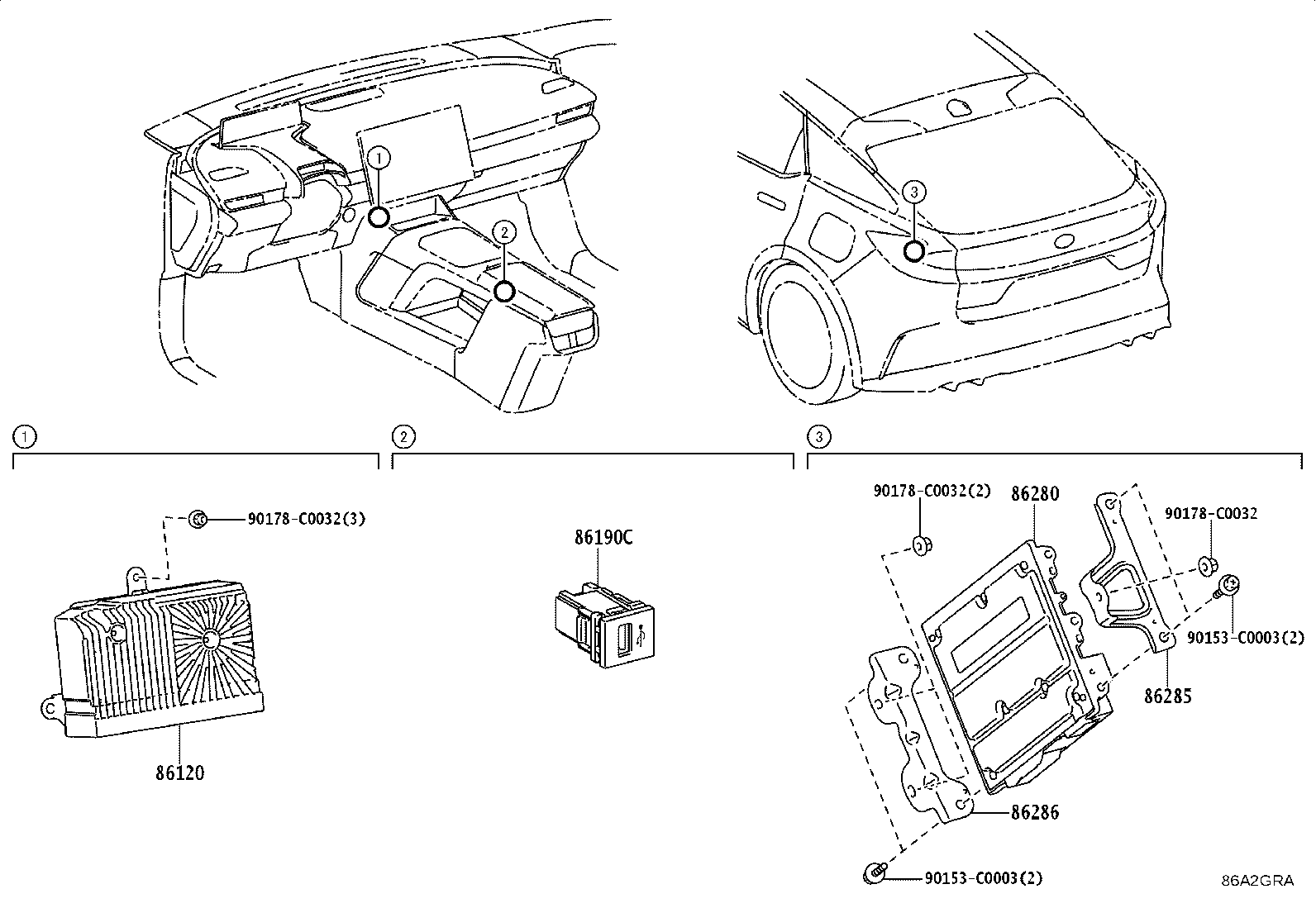 1
2
3

1
90178-C0032(3)
86120

2
86190C

3
90178-C0032(2)
86280
90178-C0032
90153-C0003(2)
86285
86286
90153-C0003(2)

86A2GRA