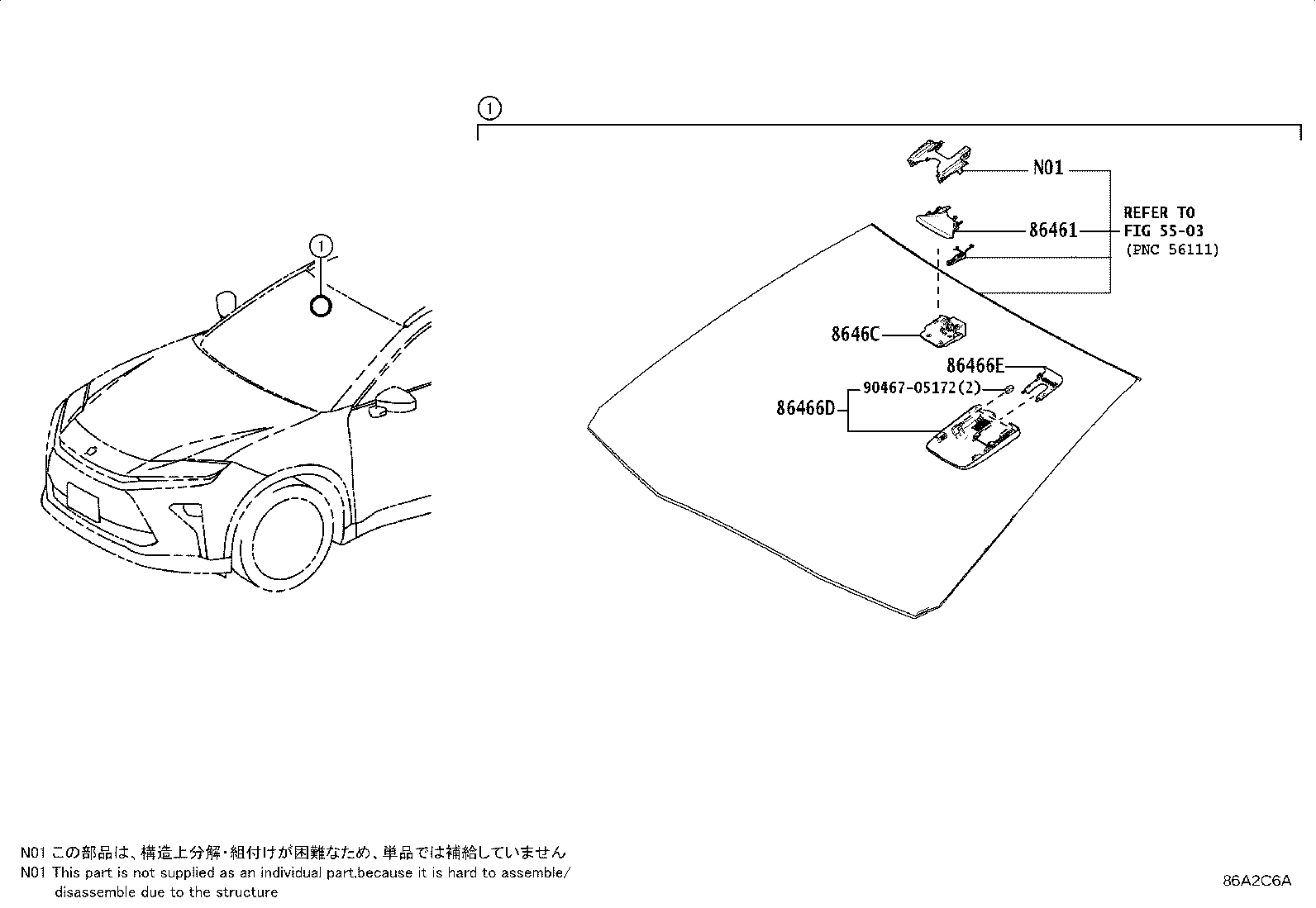 1

1

N01

86461

REFER TO FIG 55-03 (PNC 56111)

8646C

86466E

90467-05172(2)

86466D

N01 この部品は、構造上分解・組付けが困難なため、単品では補給していません
N01 This part is not supplied as an individual part,because it is hard to assemble/ disassemble due to the structure

86A2C6A