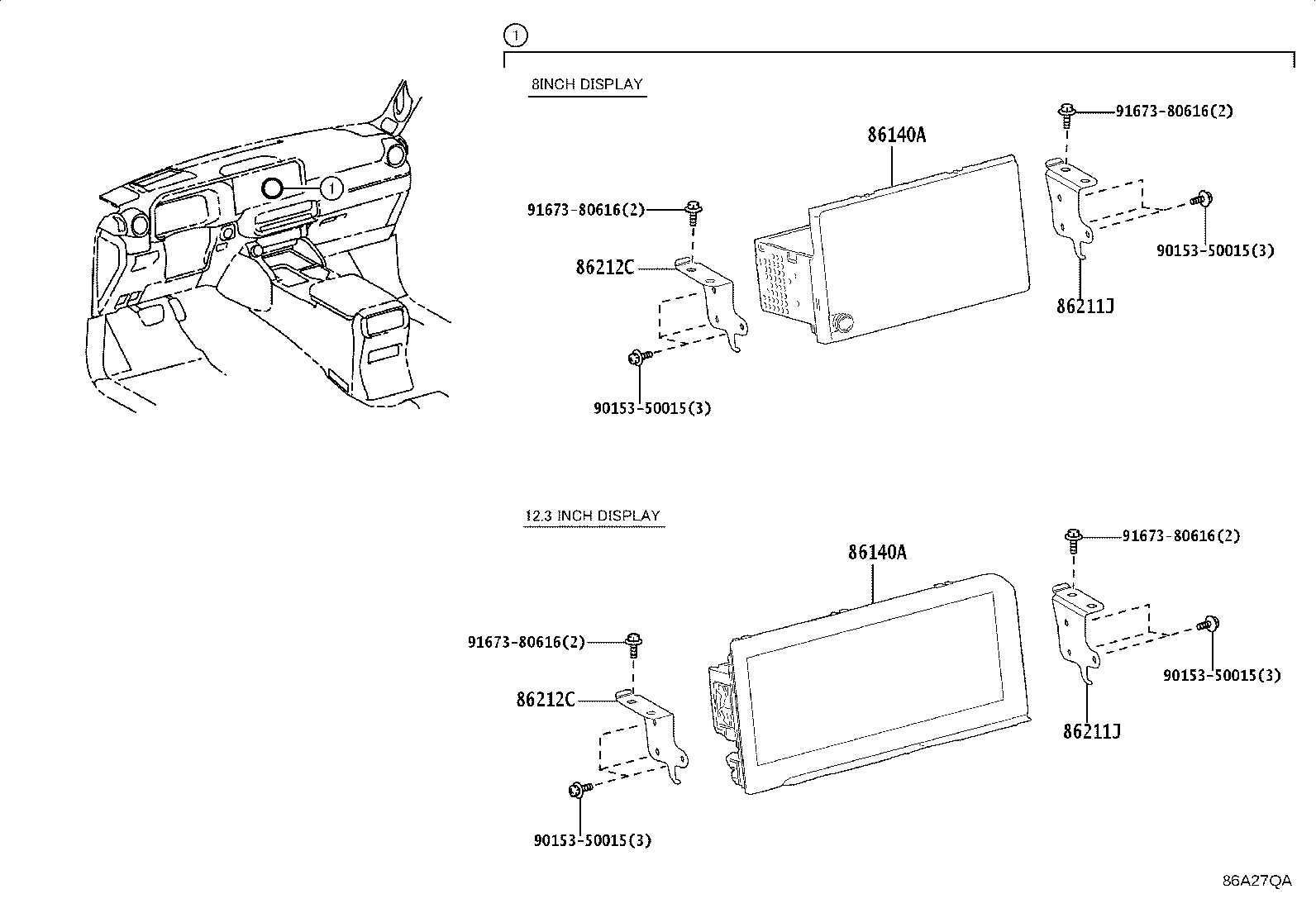 1

1

8INCH DISPLAY

86140A

91673-80616(2)

91673-80616(2)

86212C

90153-50015(3)

86211J

90153-50015(3)

12.3 INCH DISPLAY

86140A

91673-80616(2)

91673-80616(2)

86212C

90153-50015(3)

86211J

90153-50015(3)

86A27QA