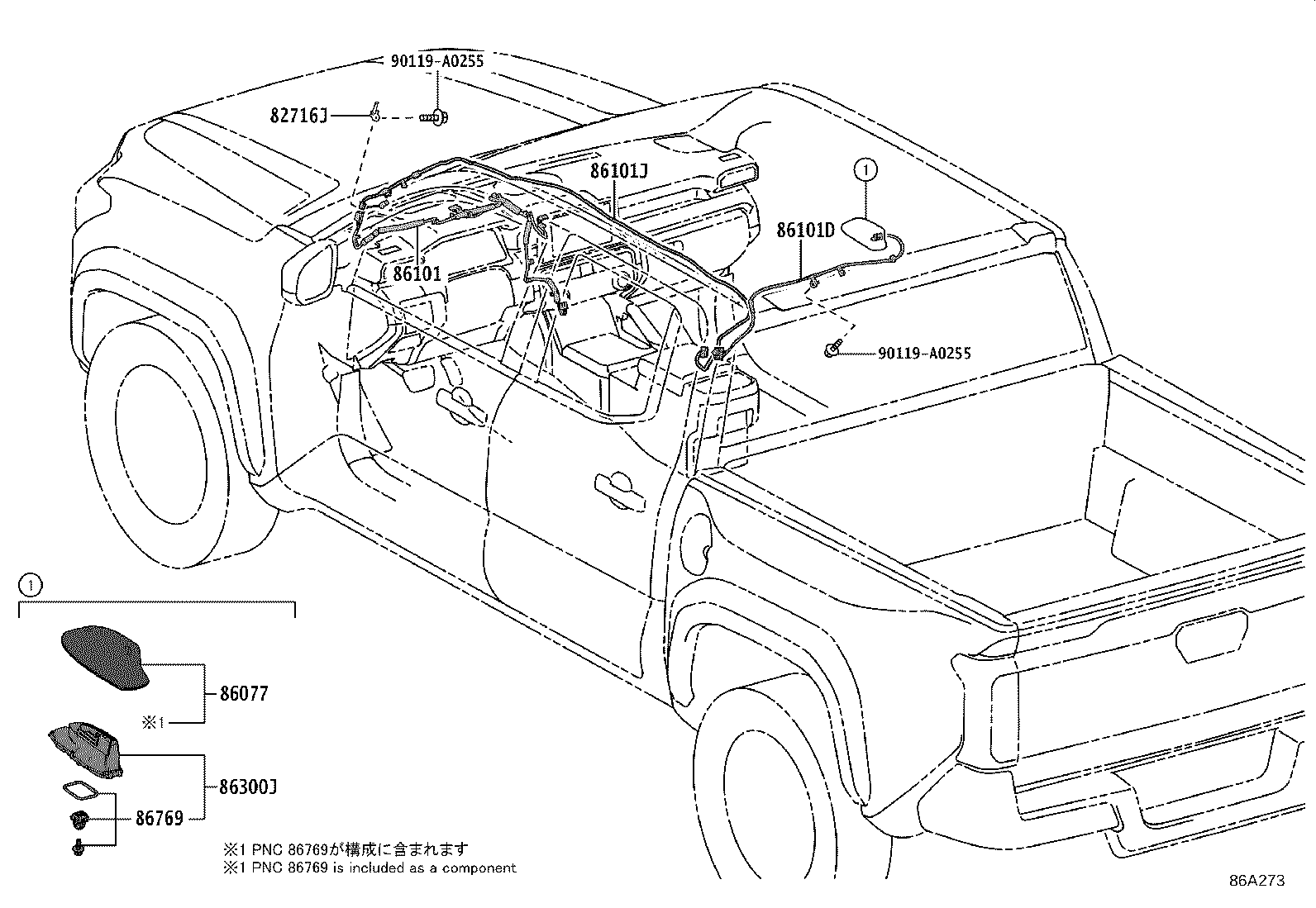 90119-A0255

82716J

86101J

①

86101D

86101

90119-A0255

①

86077

※1

86300J

86769

※1 PNC 86769が構成に含まれます
※1 PNC 86769 is included as a component

86A273