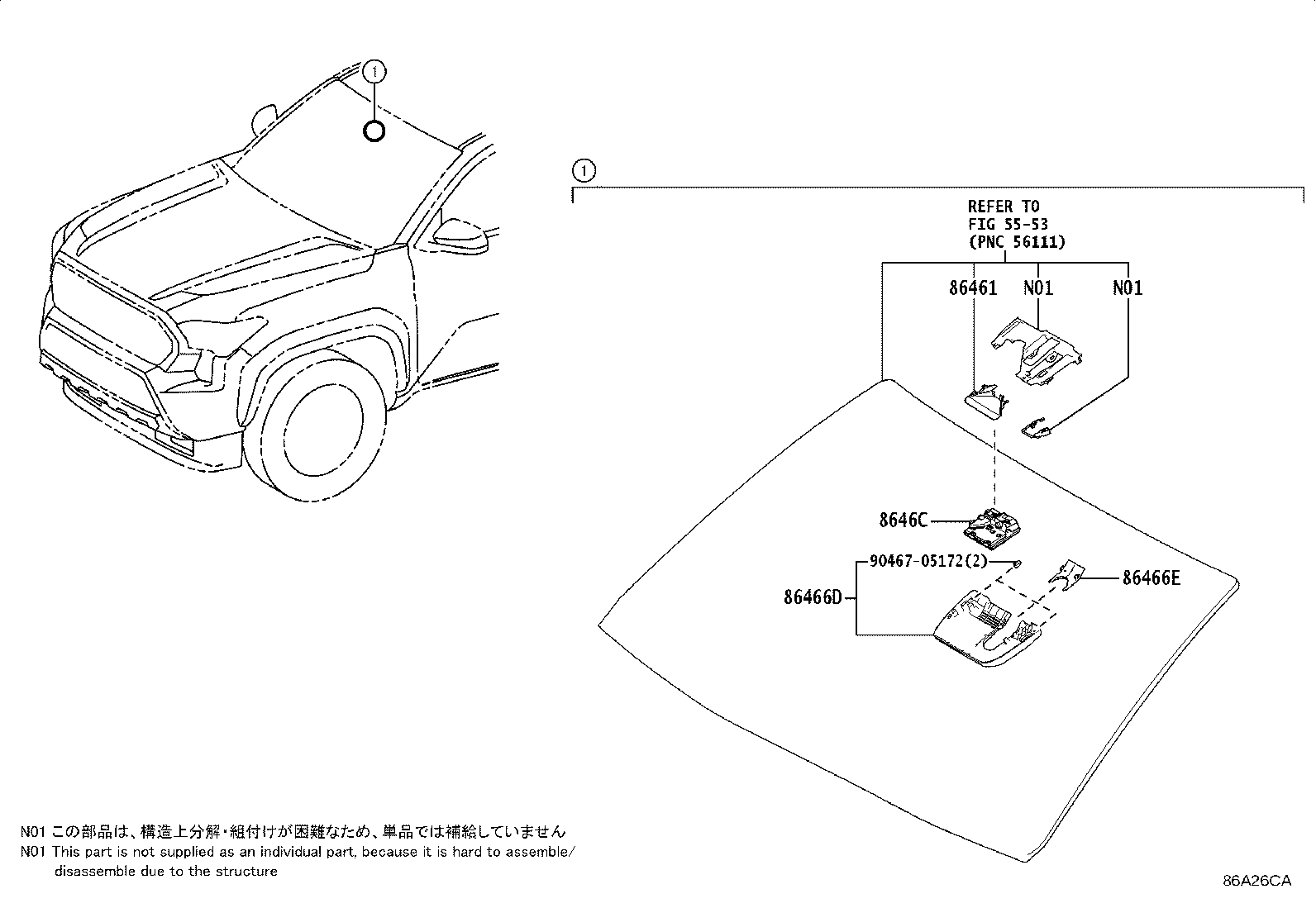 ①

①

REFER TO
FIG 55-53
(PNC 56111)

86461
N01
N01

8646C
90467-05172(2)
86466D
86466E

N01 この部品は、構造上分解・組付けが困難なため、単品では補給していません
N01 This part is not supplied as an individual part, because it is hard to assemble/ disassemble due to the structure

86A26CA