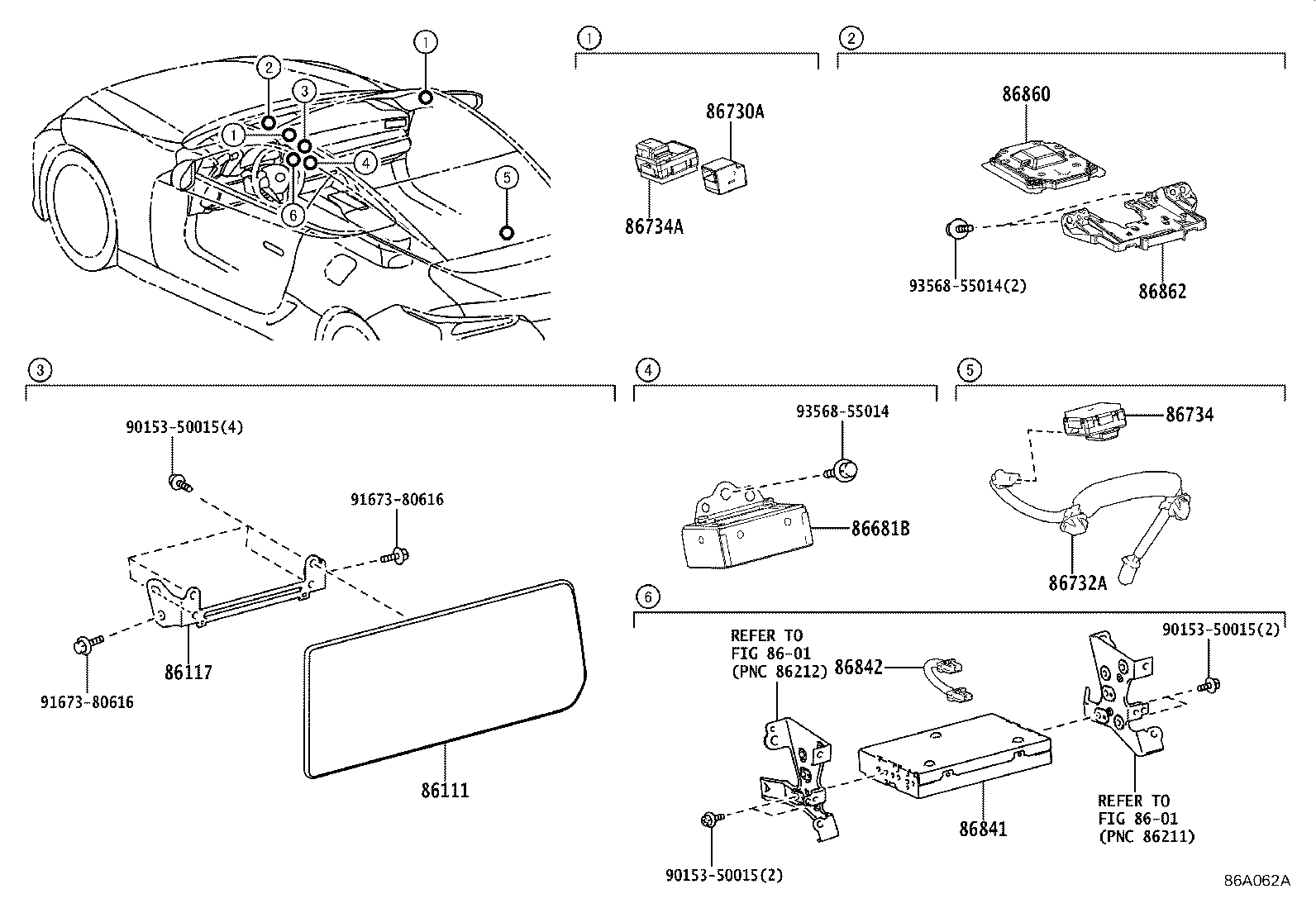 1
2
3
1
4
5
6

1
86730A
86734A

2
86860
93568-55014(2)
86862

3
90153-50015(4)
91673-80616
86117
91673-80616
86111

4
93568-55014
86681B

5
86734
86732A

6
REFER TO FIG 86-01 (PNC 86212)
86842
90153-50015(2)
86841
REFER TO FIG 86-01 (PNC 86211)
90153-50015(2)

86A062A