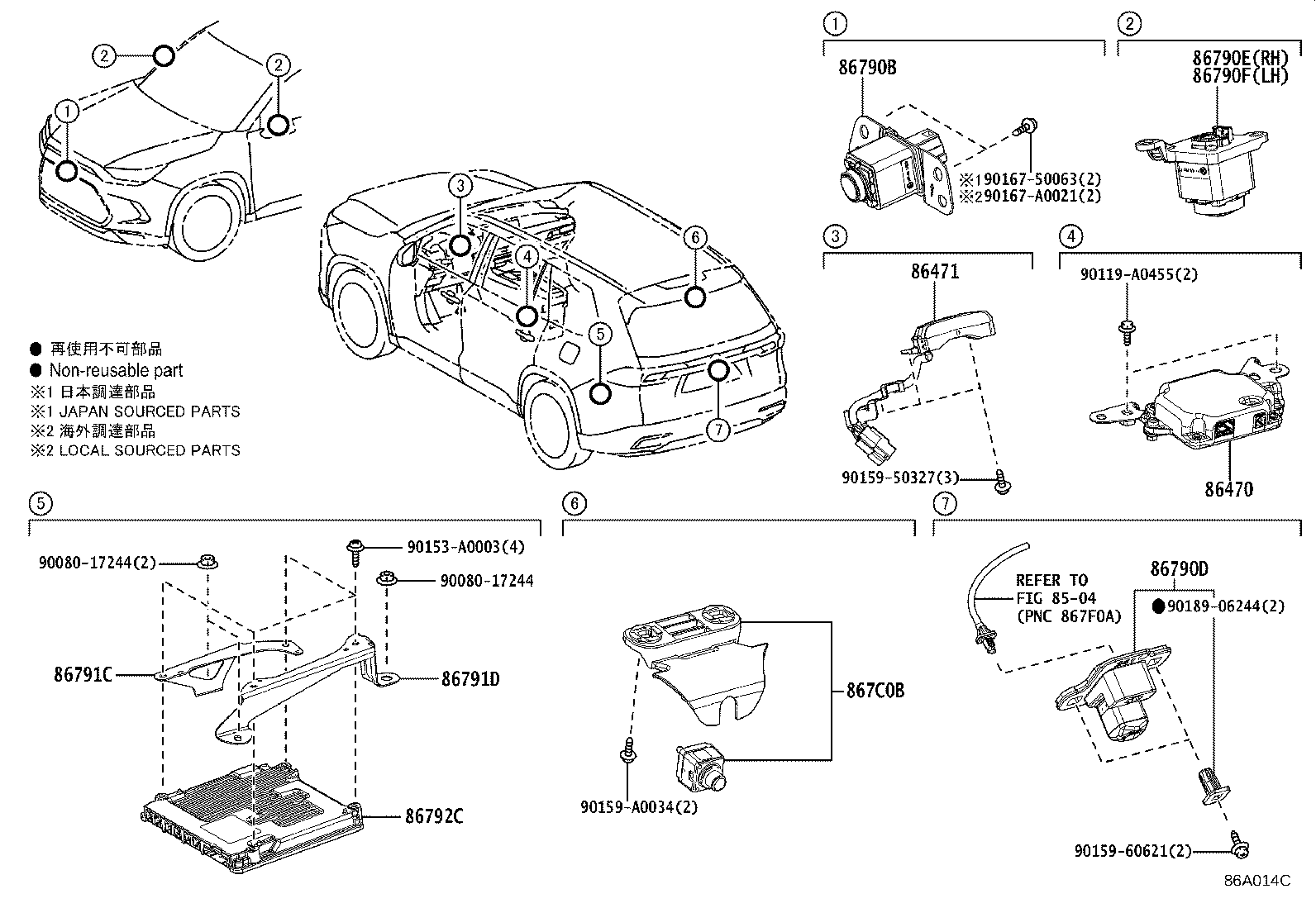 2
2
1
3
4
6
5
7

● 再使用不可部品
● Non-reusable part
※1 日本調達部品
※1 JAPAN SOURCED PARTS
※2 海外調達部品
※2 LOCAL SOURCED PARTS

1
86790B
※1 90167-50063(2)
※2 90167-A0021(2)

2
86790E(RH)
86790F(LH)

3
86471
90159-50327(3)

4
90119-A0455(2)
86470

5
90080-17244(2)
90153-A0003(4)
90080-17244
86791C
86791D
86792C

6
867C0B
90159-A0034(2)

7
REFER TO FIG 85-04 (PNC 867F0A)
86790D
● 90189-06244(2)
90159-60621(2)

86A014C