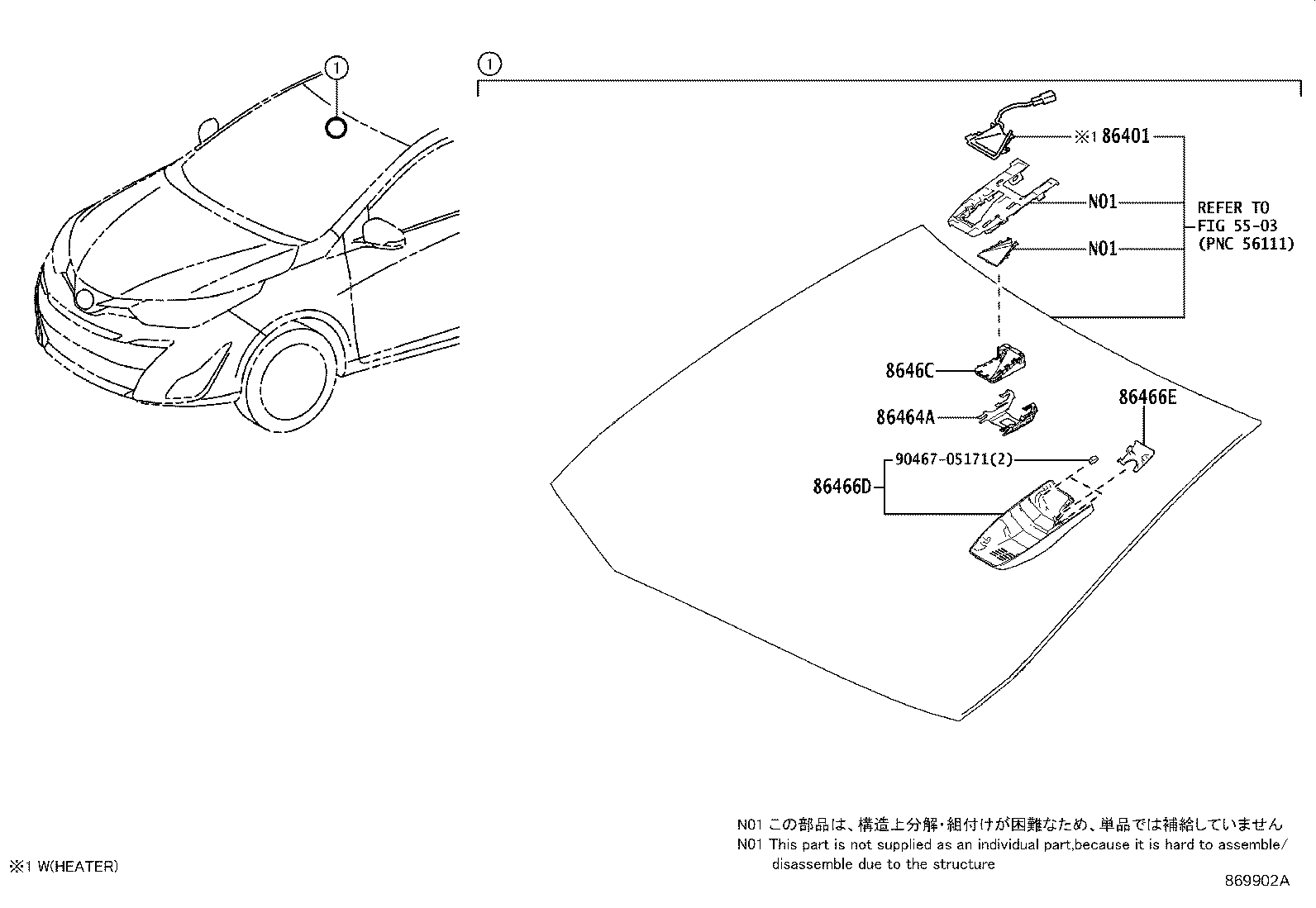 ①

①

※1 86401

N01

N01

REFER TO
FIG 55-03
(PNC 56111)

8646C

86464A

86466E

90467-05171(2)

86466D

N01 この部品は、構造上分解・組付けが困難なため、単品では補給していません
N01 This part is not supplied as an individual part,because it is hard to assemble/ disassemble due to the structure

※1 W(HEATER)

869902A