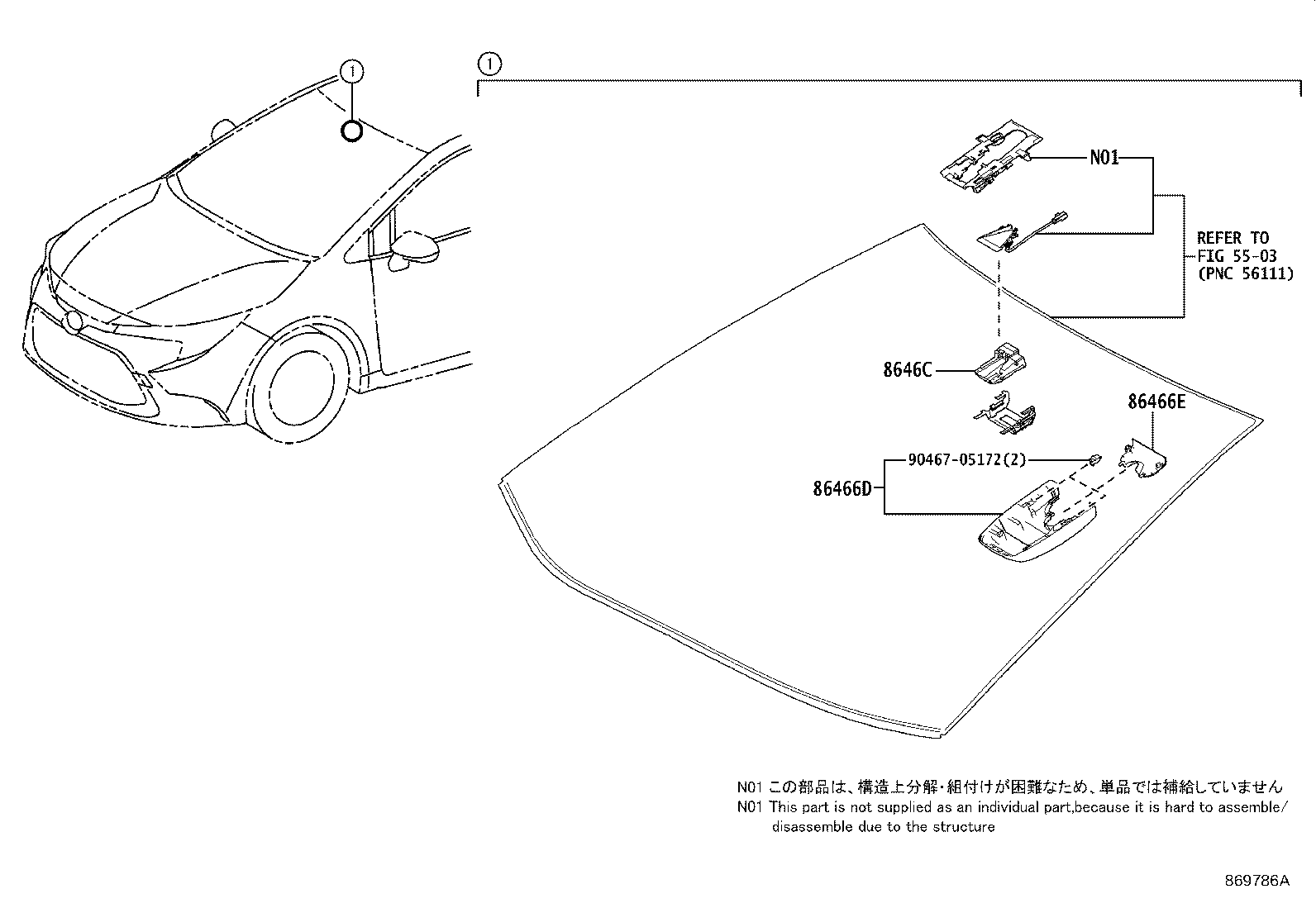 ①

①

N01

REFER TO
FIG 55-03
(PNC 56111)

8646C

86466E

90467-05172(2)

86466D

N01 この部品は、構造上分解・組付けが困難なため、単品では補給していません
N01 This part is not supplied as an individual part,because it is hard to assemble/ disassemble due to the structure

869786A