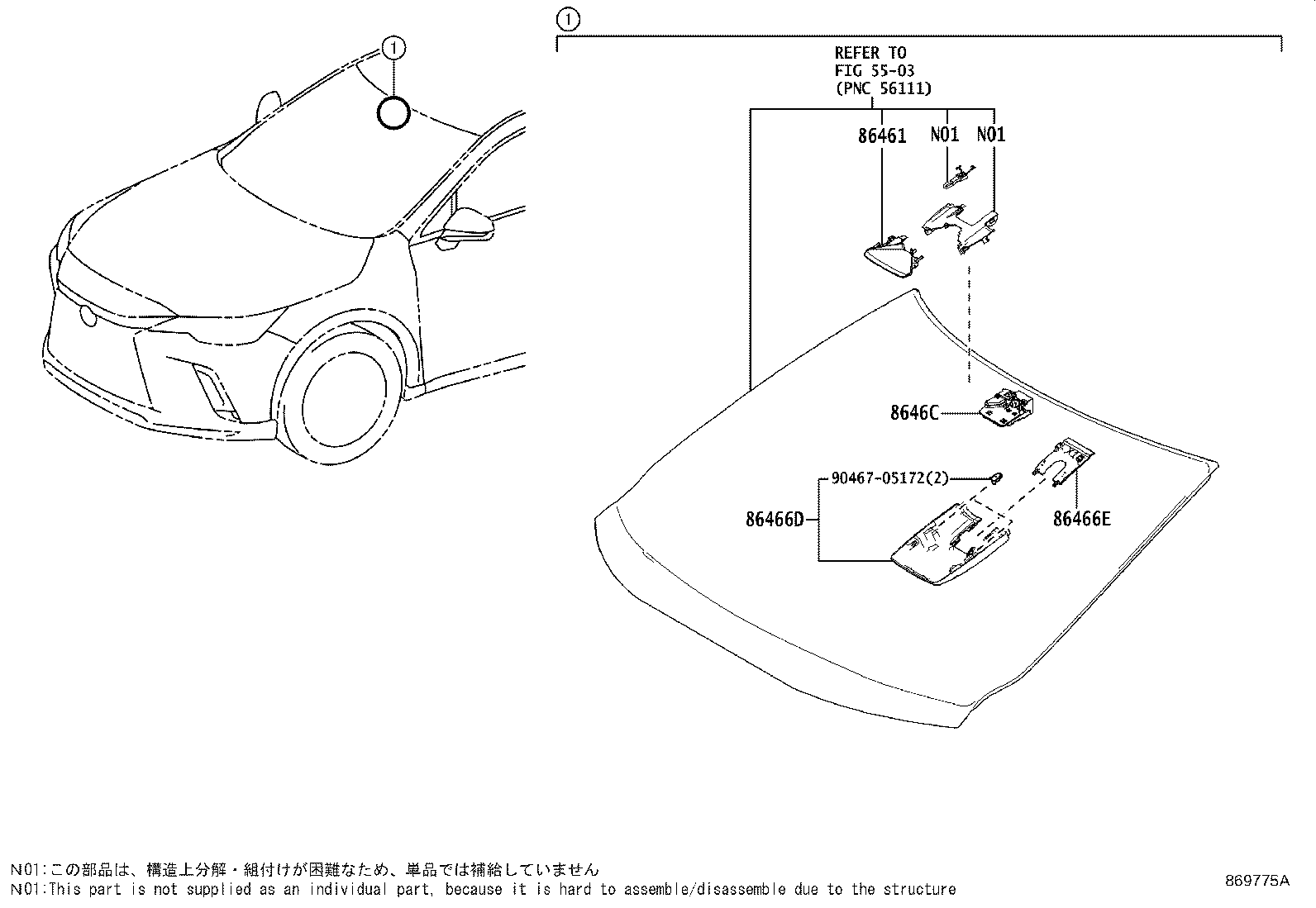 1

1

REFER TO
FIG 55-03
(PNC 56111)

86461
N01
N01

8646C

90467-05172(2)

86466D

86466E

N01:この部品は、構造上分解・組付けが困難なため、単品では補給していません
N01:This part is not supplied as an individual part, because it is hard to assemble/disassemble due to the structure

869775A