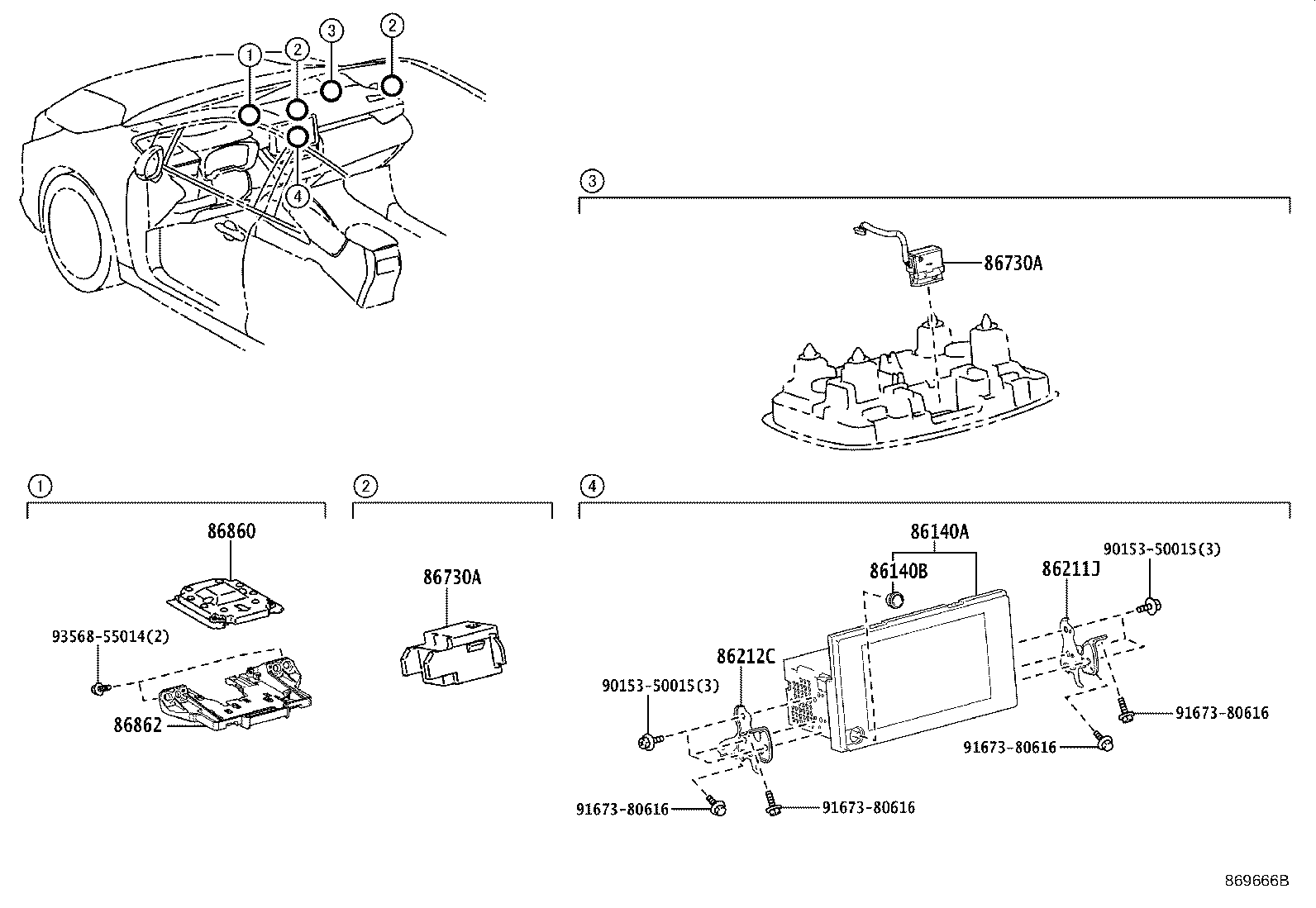 1
2
3
2
4

3
86730A

1
86860
93568-55014(2)
86862

2
86730A

4
86140A
86140B
86211J
90153-50015(3)
86212C
90153-50015(3)
91673-80616
91673-80616
91673-80616
91673-80616

869666B