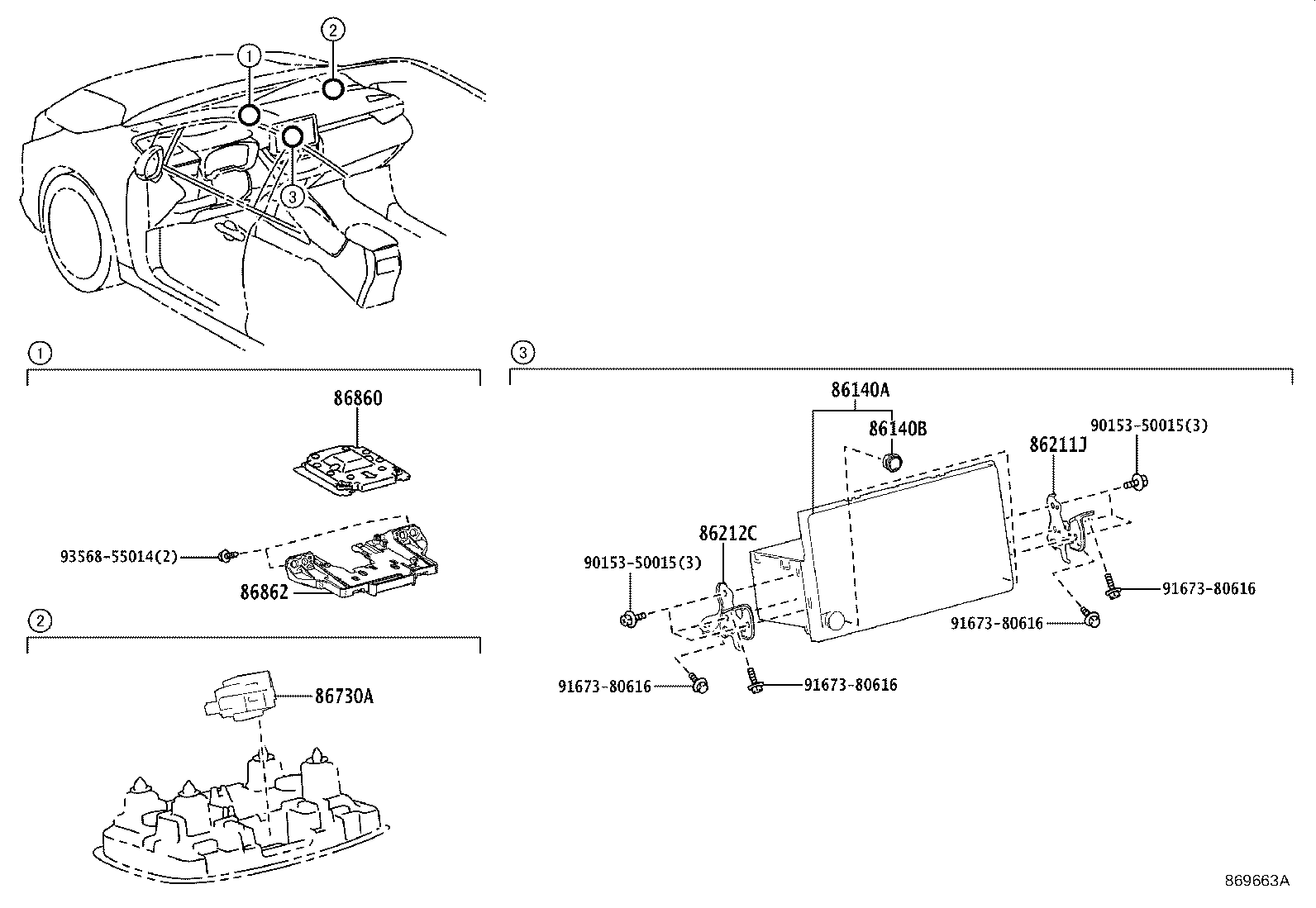 1
2
3

1

86860

93568-55014(2)

86862

2

86730A

3

86140A

86140B

86211J

90153-50015(3)

86212C

90153-50015(3)

91673-80616

91673-80616

91673-80616

91673-80616

869663A