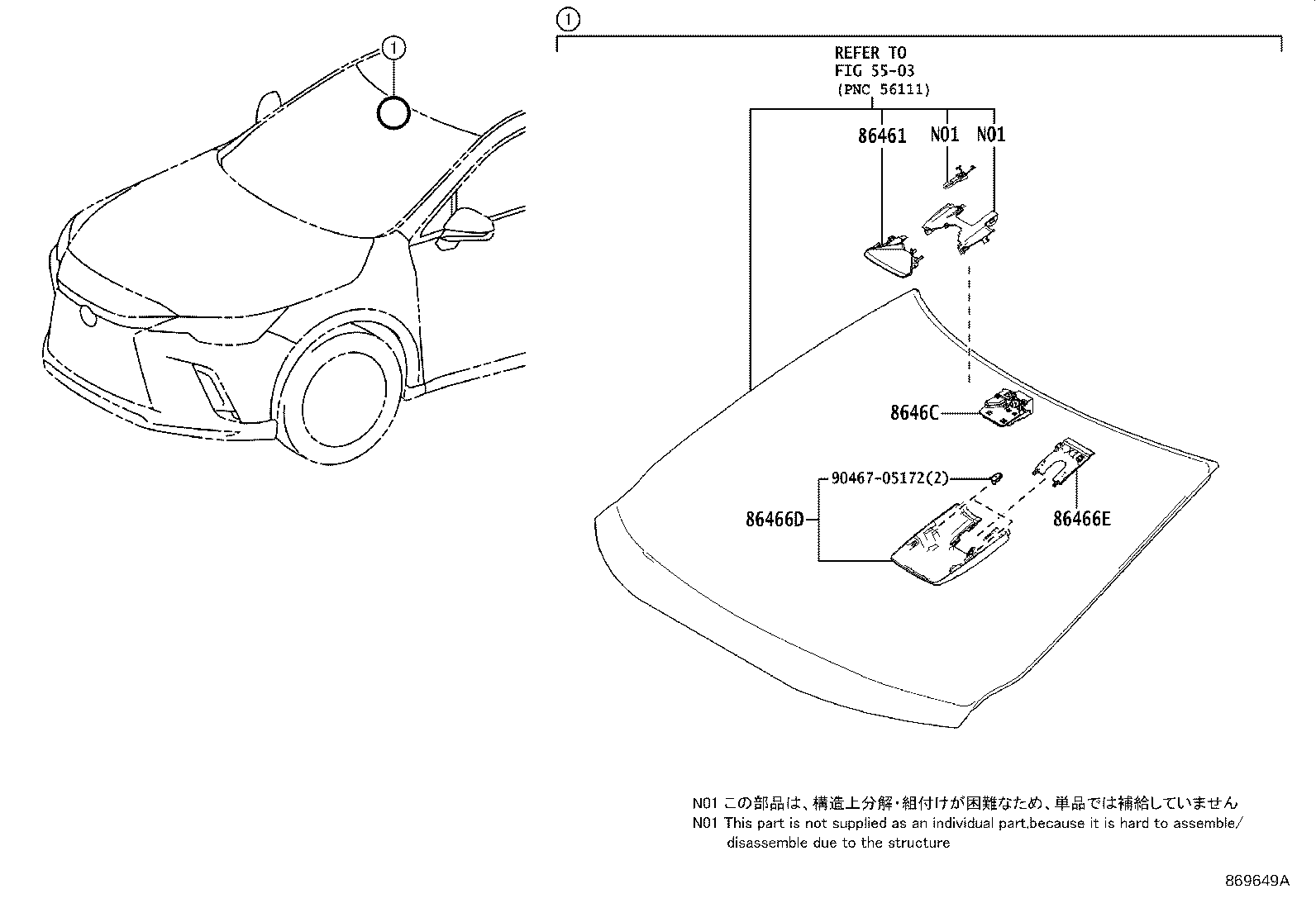 1

1

REFER TO
FIG 55-03
(PNC 56111)

86461
N01
N01

8646C

90467-05172(2)

86466D

86466E

N01 この部品は、構造上分解・組付けが困難なため、単品では補給していません
N01 This part is not supplied as an individual part,because it is hard to assemble/ disassemble due to the structure

869649A