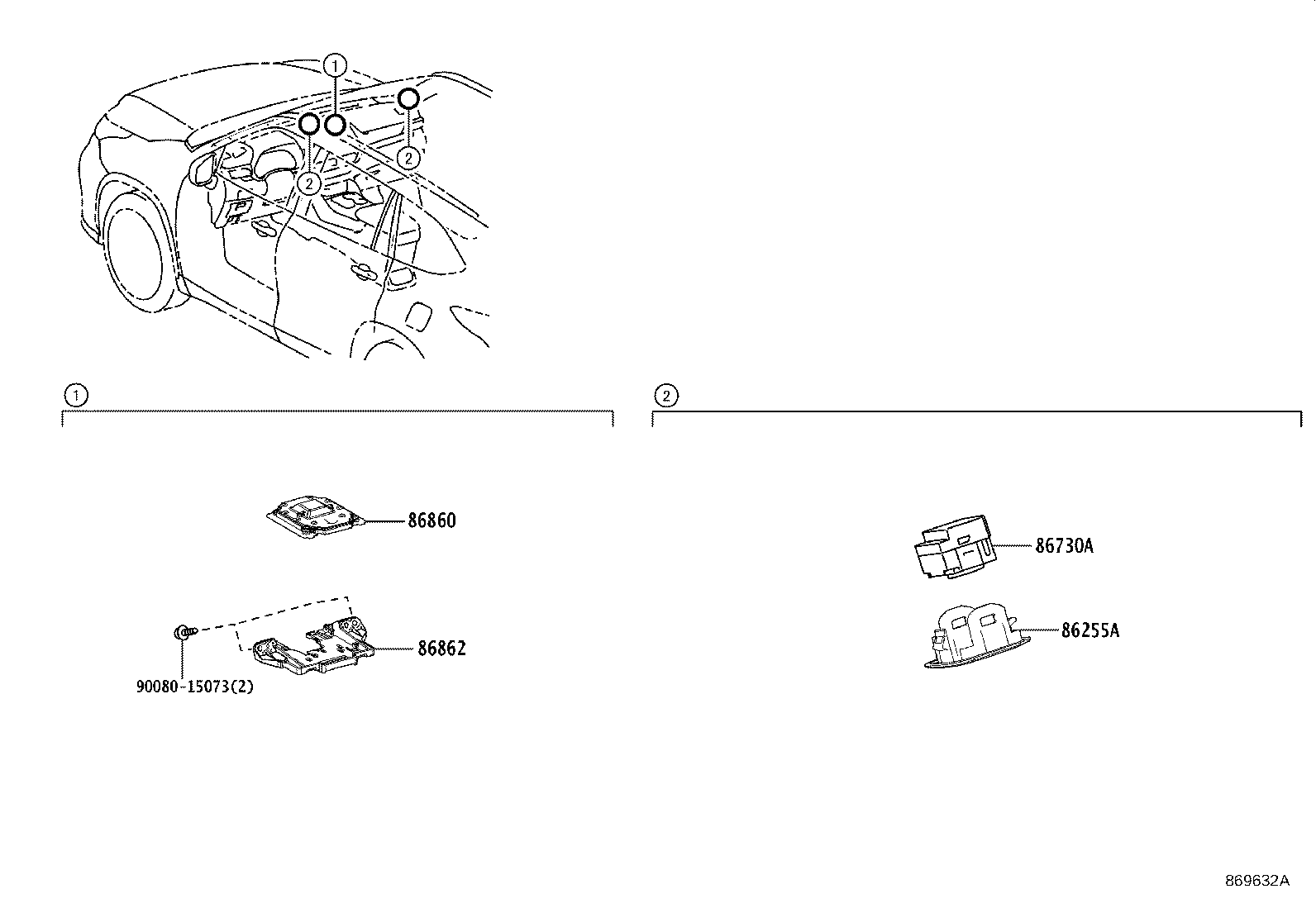 1
2
2

1

86860

86862

90080-15073(2)

2

86730A

86255A

869632A