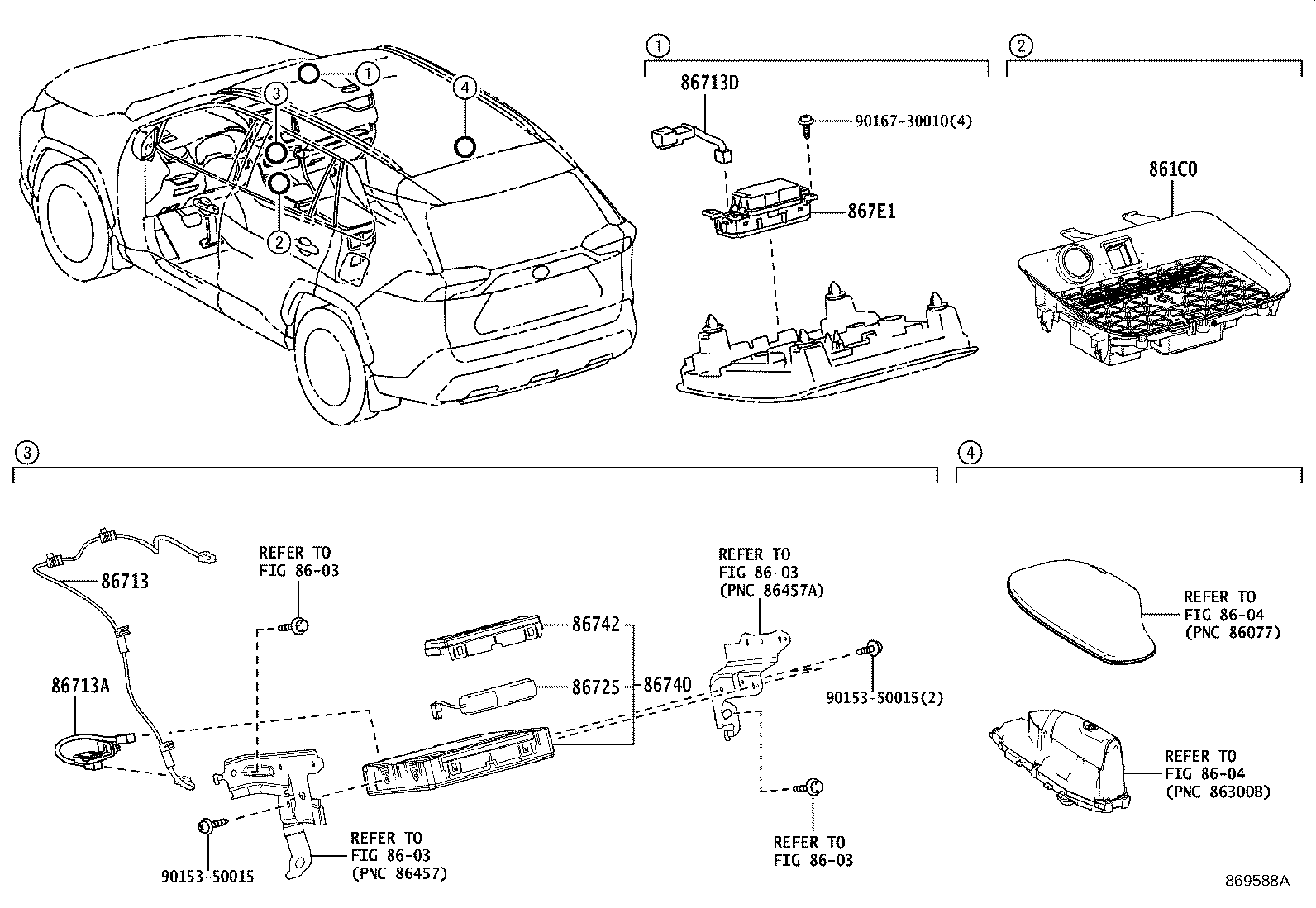 1
3
4
2

1
86713D
90167-30010(4)
867E1

2
861C0

3
86713
86713A
REFER TO
FIG 86-03
90153-50015
REFER TO
FIG 86-03
(PNC 86457)
86742
86725
86740
REFER TO
FIG 86-03
(PNC 86457A)
90153-50015(2)
REFER TO
FIG 86-03

4
REFER TO
FIG 86-04
(PNC 86077)
REFER TO
FIG 86-04
(PNC 86300B)

869588A