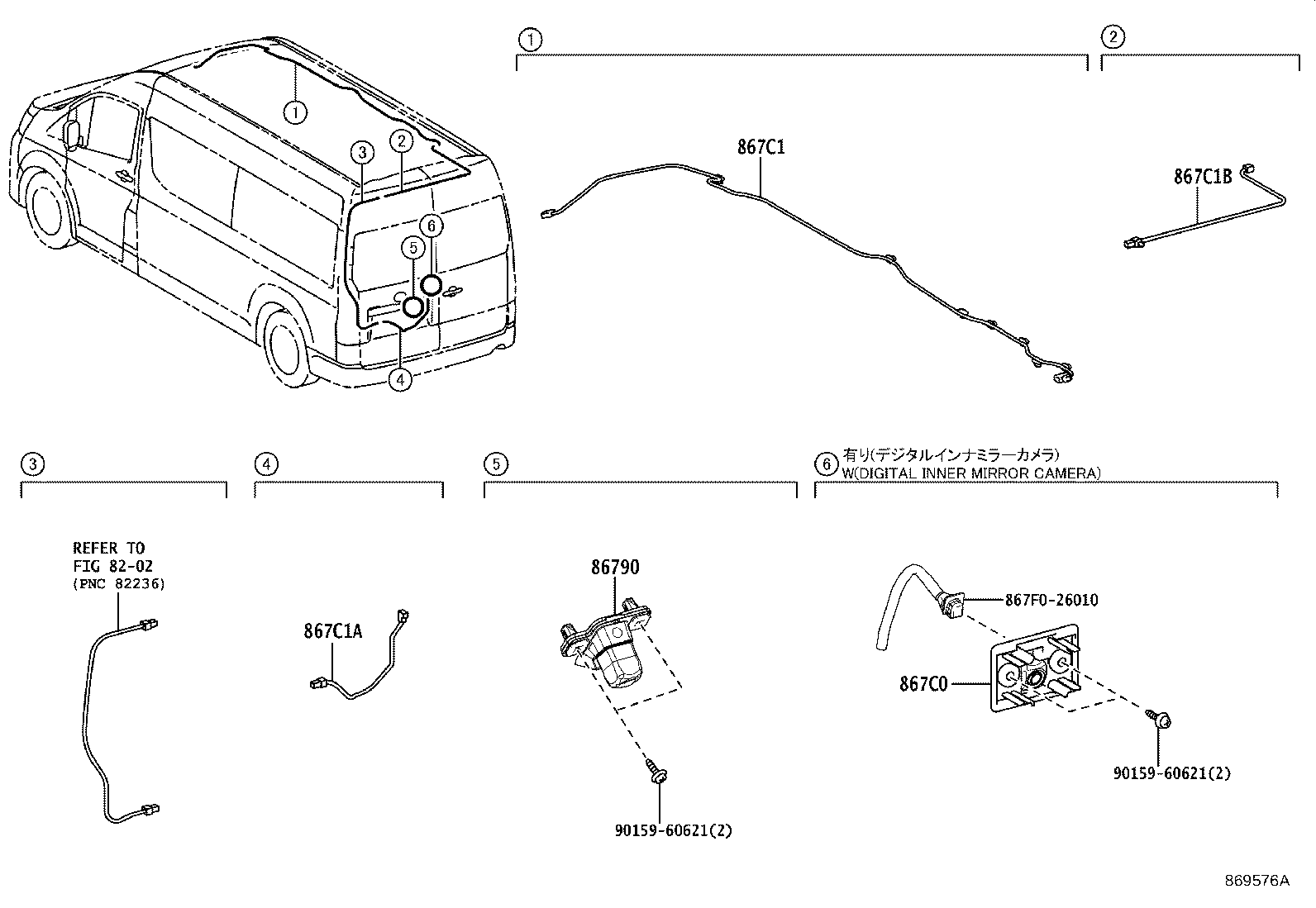 1
3
2
6
5
4

1
867C1

2
867C1B

3
REFER TO
FIG 82-02
(PNC 82236)

4
867C1A

5
86790
90159-60621(2)

6 有り(デジタルインナミラーカメラ)
W(DIGITAL INNER MIRROR CAMERA)
867F0-26010
867C0
90159-60621(2)

869576A