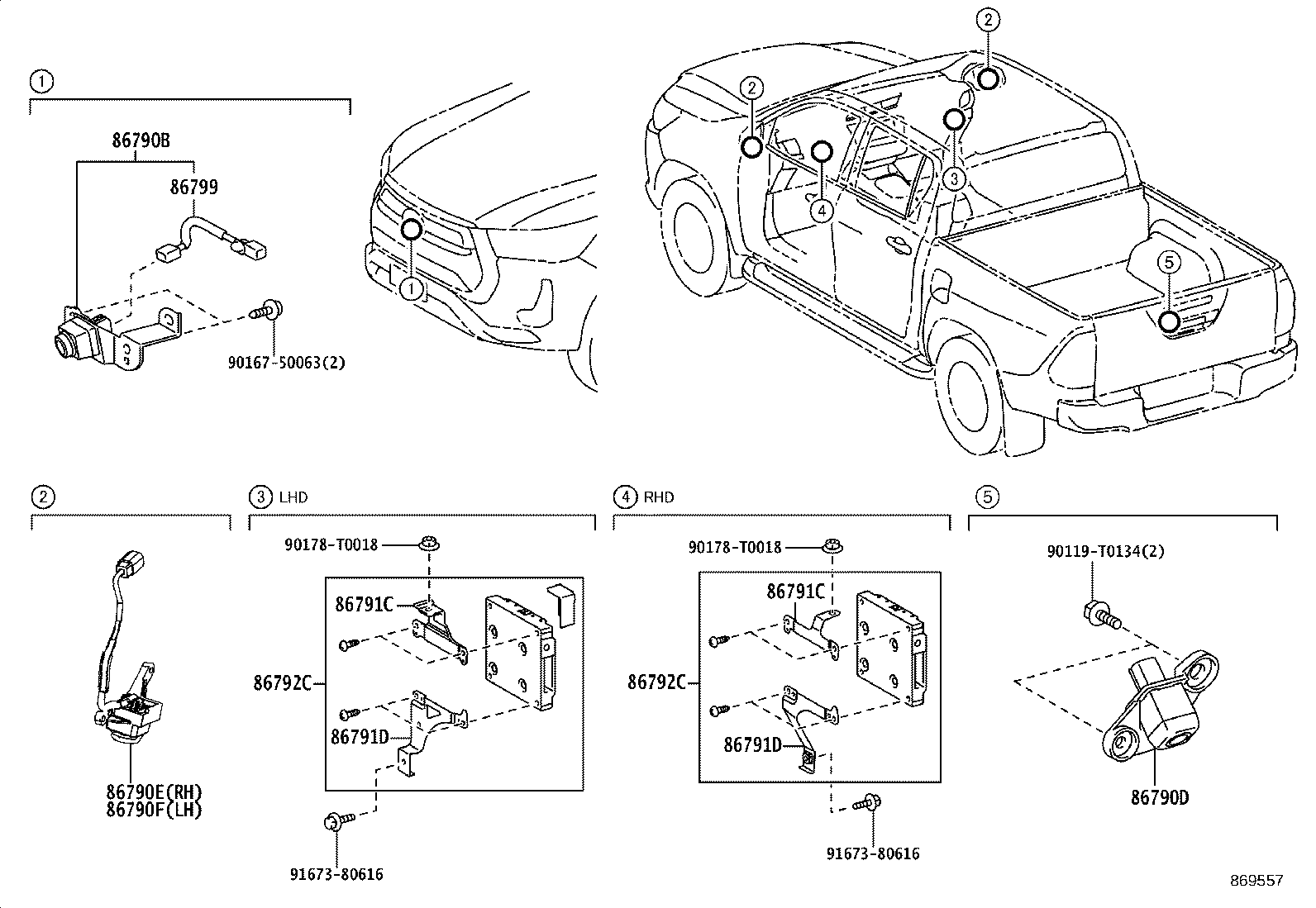 1
86790B
86799
90167-50063(2)

1
2
2
3
4
5

2
86790E(RH)
86790F(LH)

3 LHD
90178-T0018
86791C
86792C
86791D
91673-80616

4 RHD
90178-T0018
86791C
86792C
86791D
91673-80616

5
90119-T0134(2)
86790D

869557