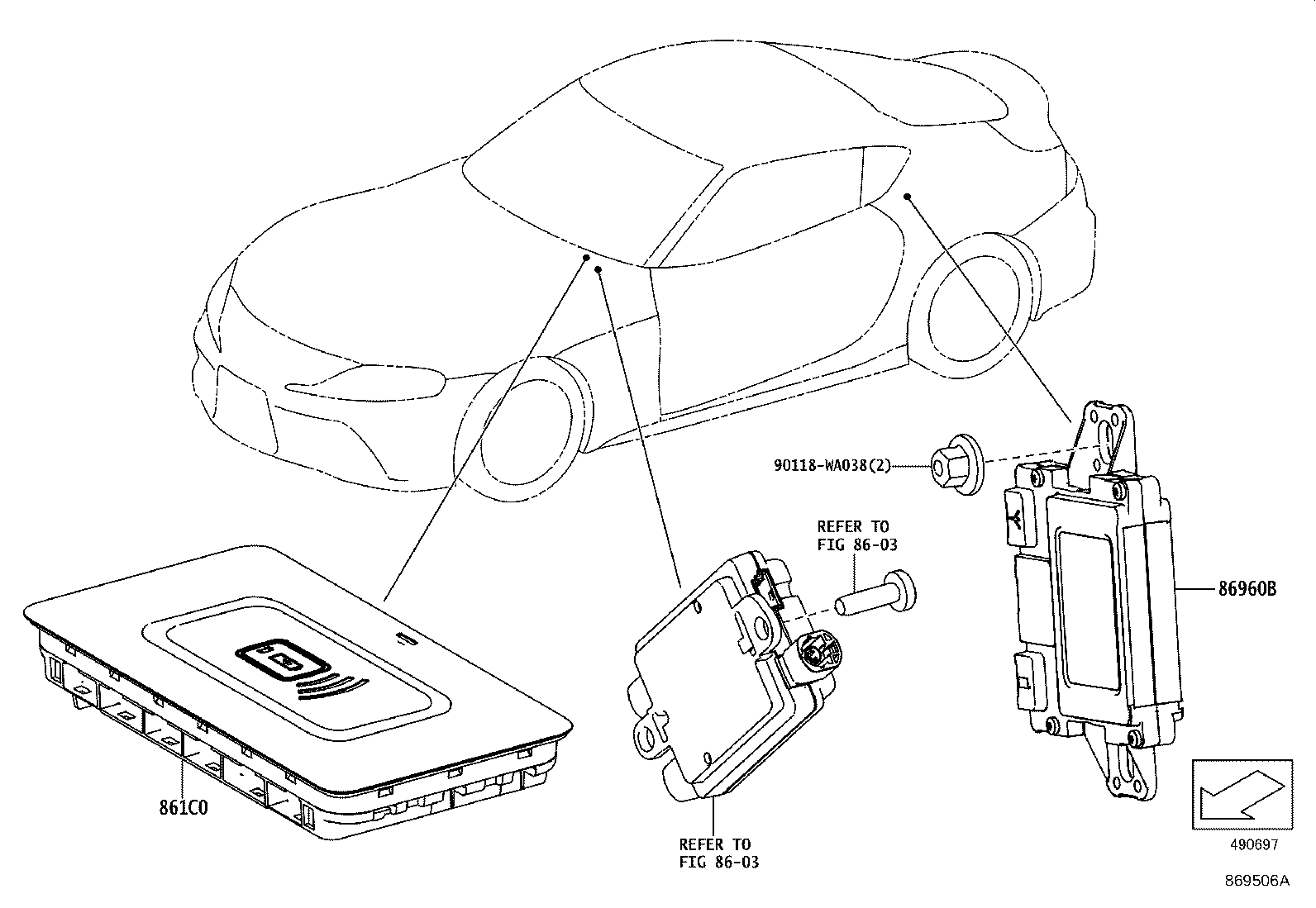 90118-WA038(2)

REFER TO
FIG 86-03

86960B

861C0

REFER TO
FIG 86-03

490697

869506A