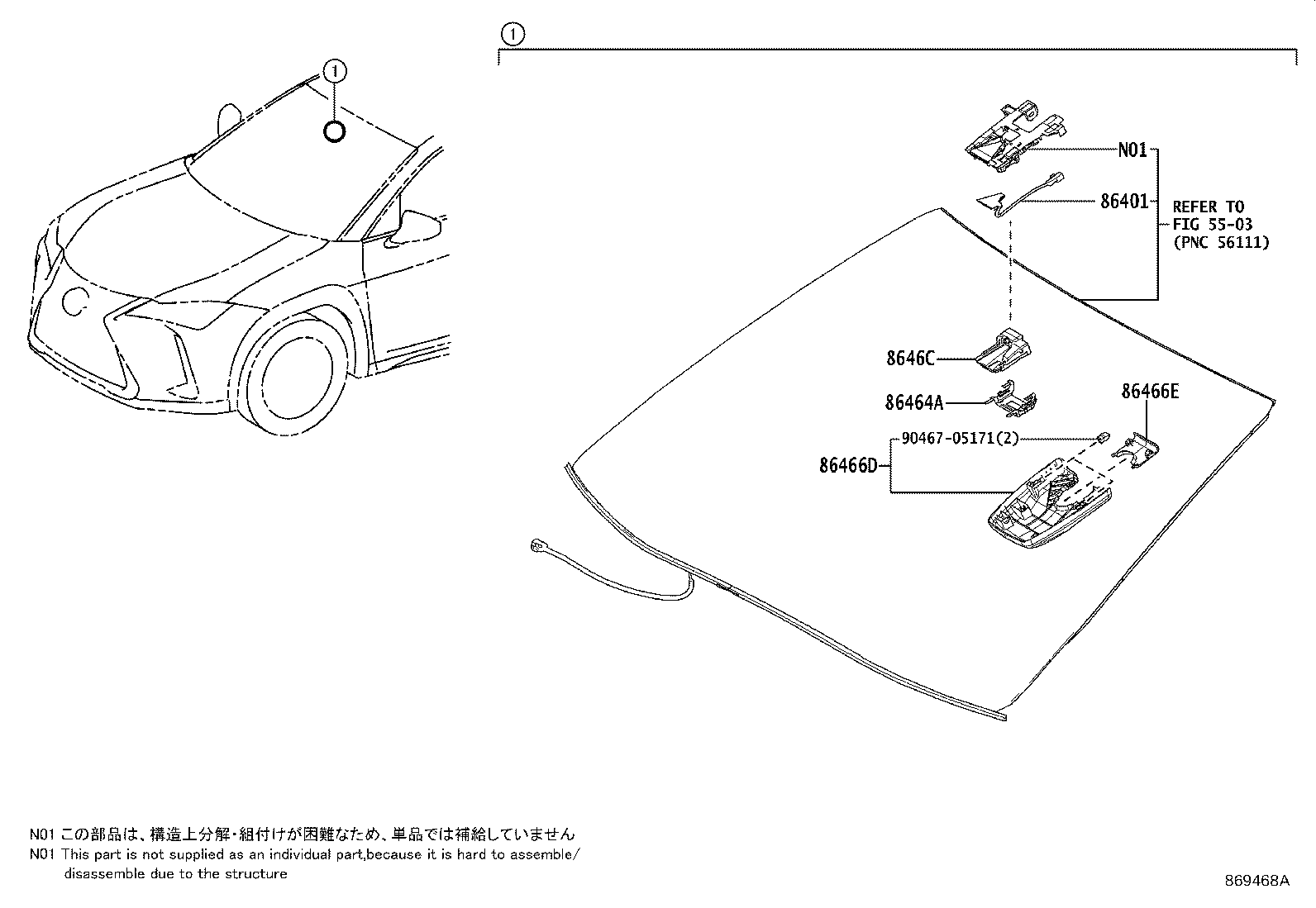 1

1

N01

86401

REFER TO FIG 55-03 (PNC 56111)

8646C

86464A

86466E

90467-05171(2)

86466D

N01 この部品は、構造上分解・組付けが困難なため、単品では補給していません
N01 This part is not supplied as an individual part,because it is hard to assemble/ disassemble due to the structure

869468A