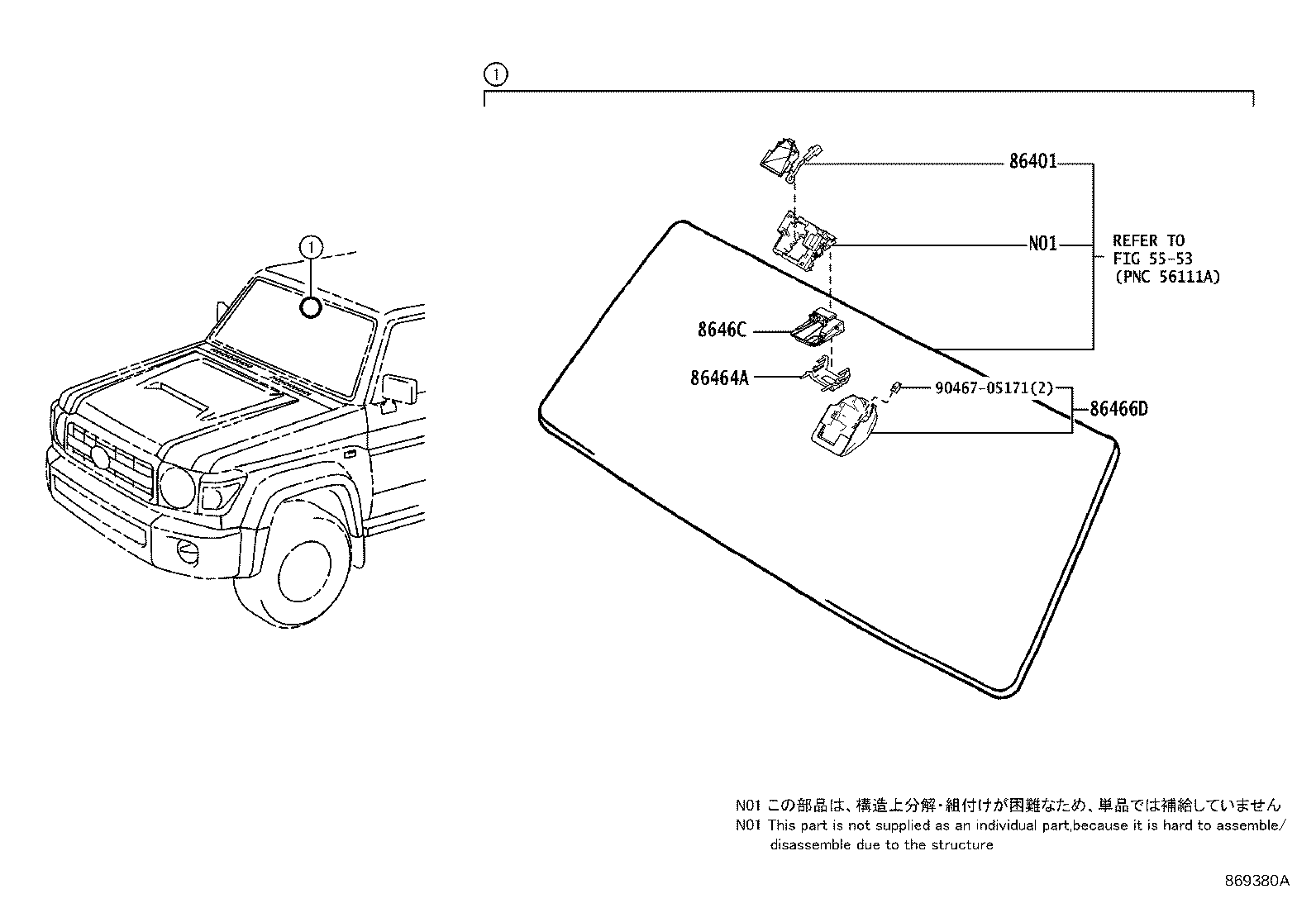 1

1

86401

N01

REFER TO FIG 55-53 (PNC 56111A)

8646C

86464A

90467-05171(2)

86466D

N01 この部品は、構造上分解・組付けが困難なため、単品では補給していません
N01 This part is not supplied as an individual part,because it is hard to assemble/ disassemble due to the structure

869380A