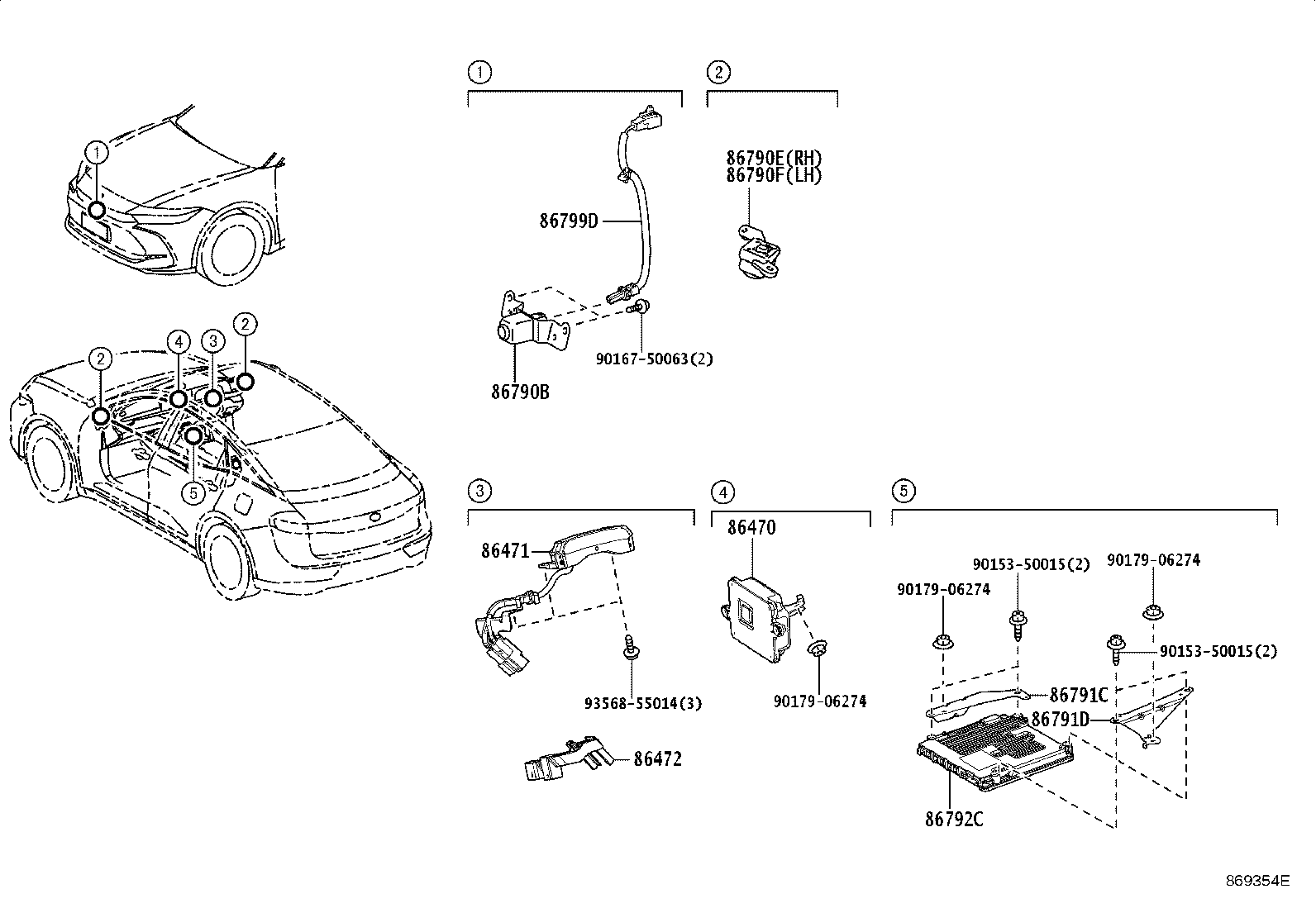 1
2
4
3
2
5

1

86799D

86790B

90167-50063(2)

2

86790E(RH)
86790F(LH)

3

86471

93568-55014(3)

86472

4

86470

90179-06274

5

90153-50015(2)
90179-06274
90179-06274
90153-50015(2)
86791C
86791D
86792C

869354E