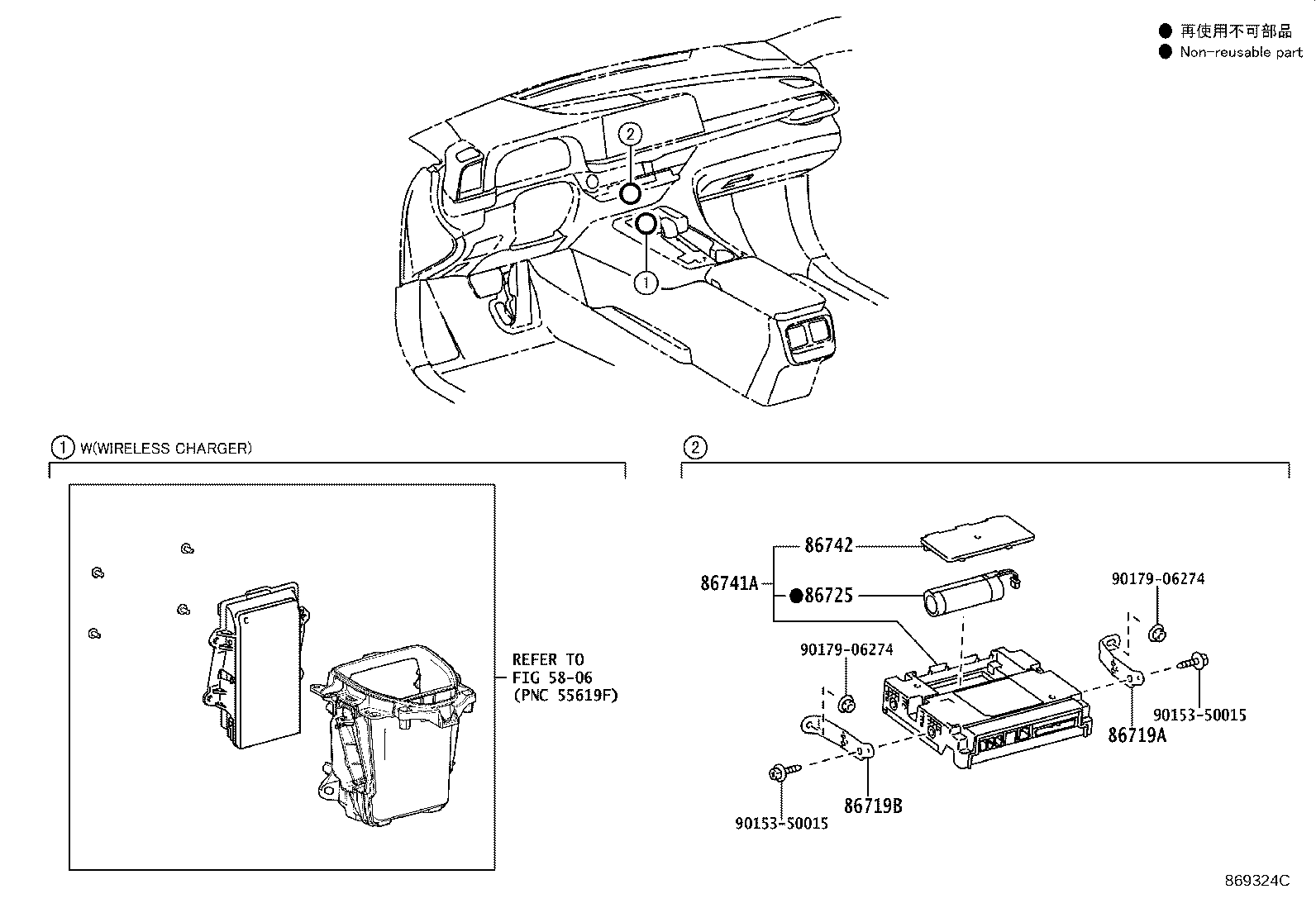 ● 再使用不可部品
● Non-reusable part

2

1

1 W(WIRELESS CHARGER)

REFER TO
FIG 58-06
(PNC 55619F)

2

86742
86741A
●86725
90179-06274
90179-06274
90153-50015
86719A
86719B
90153-50015

869324C