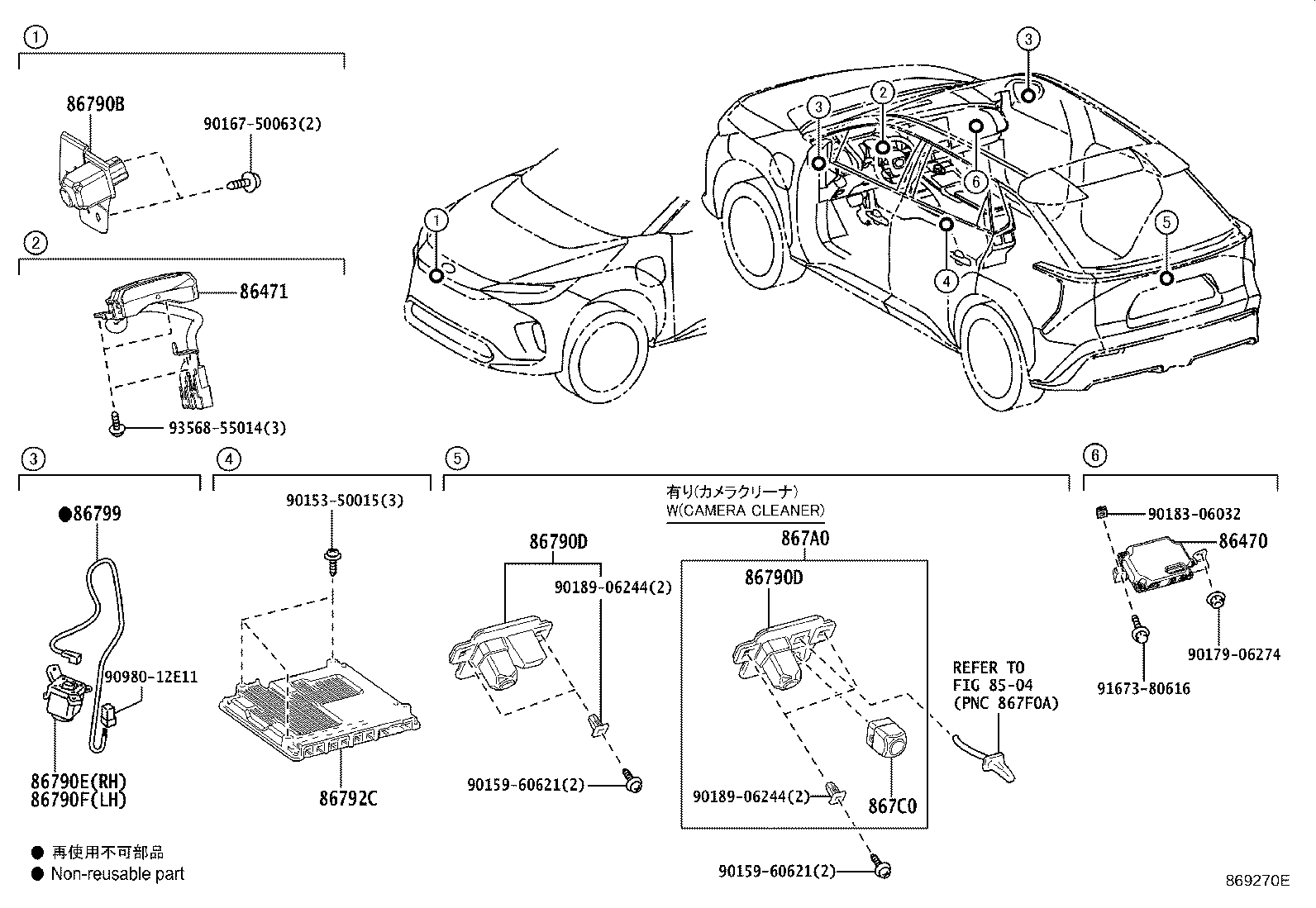 ①
86790B
90167-50063(2)

②
86471
93568-55014(3)

1
3
2
3
6
4
5

③
●86799
90980-12E11
86790E(RH)
86790F(LH)

④
90153-50015(3)
86792C

⑤
有り(カメラクリーナ)
W(CAMERA CLEANER)
86790D
90189-06244(2)
90159-60621(2)
867A0
86790D
90189-06244(2)
867C0
90159-60621(2)
REFER TO
FIG 85-04
(PNC 867F0A)

⑥
90183-06032
86470
90179-06274
91673-80616

● 再使用不可部品
● Non-reusable part

869270E