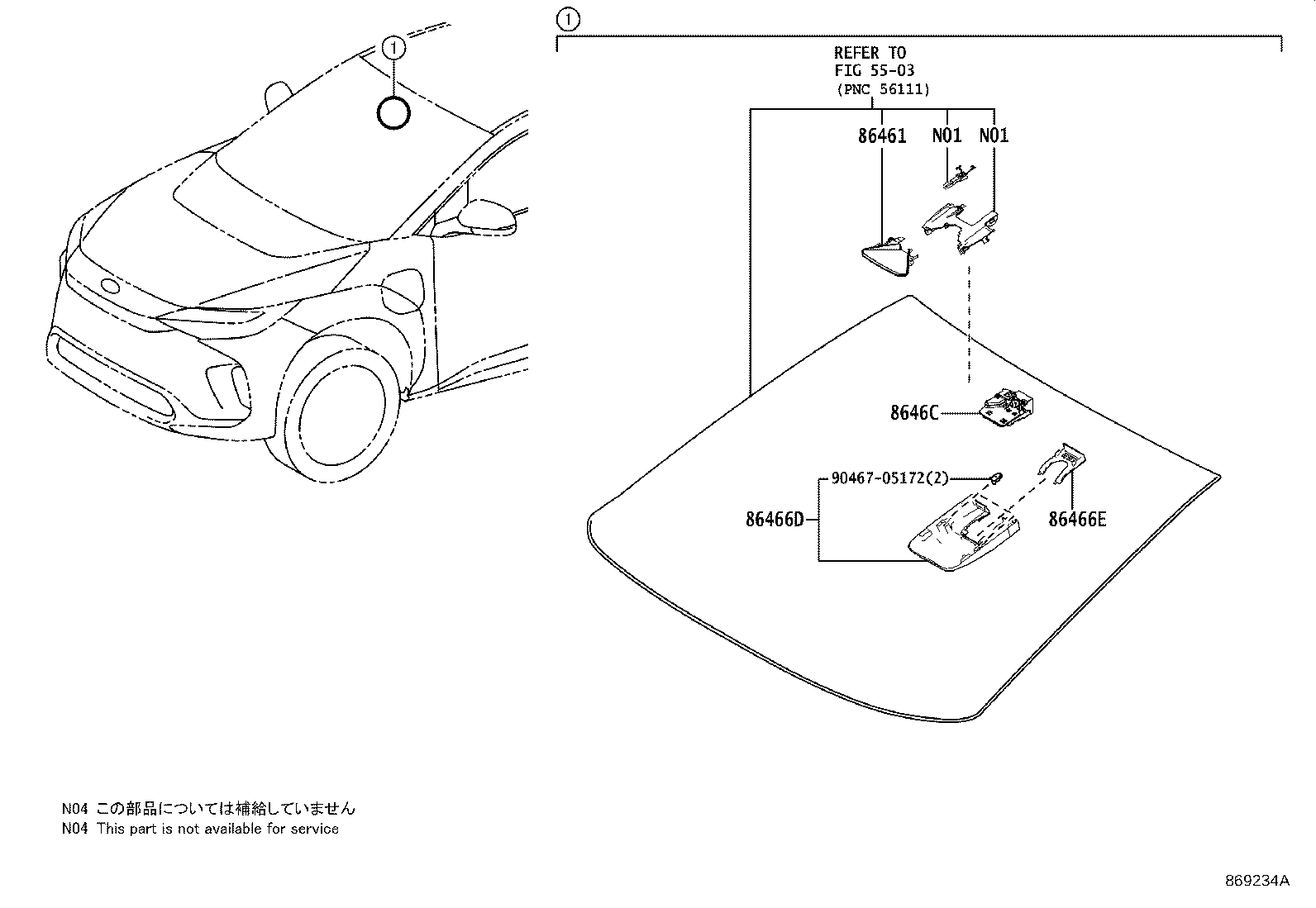 ①

①

REFER TO
FIG 55-03
(PNC 56111)

86461
N01
N01

8646C

90467-05172(2)

86466D

86466E

N04 この部品については補給していません
N04 This part is not available for service

869234A