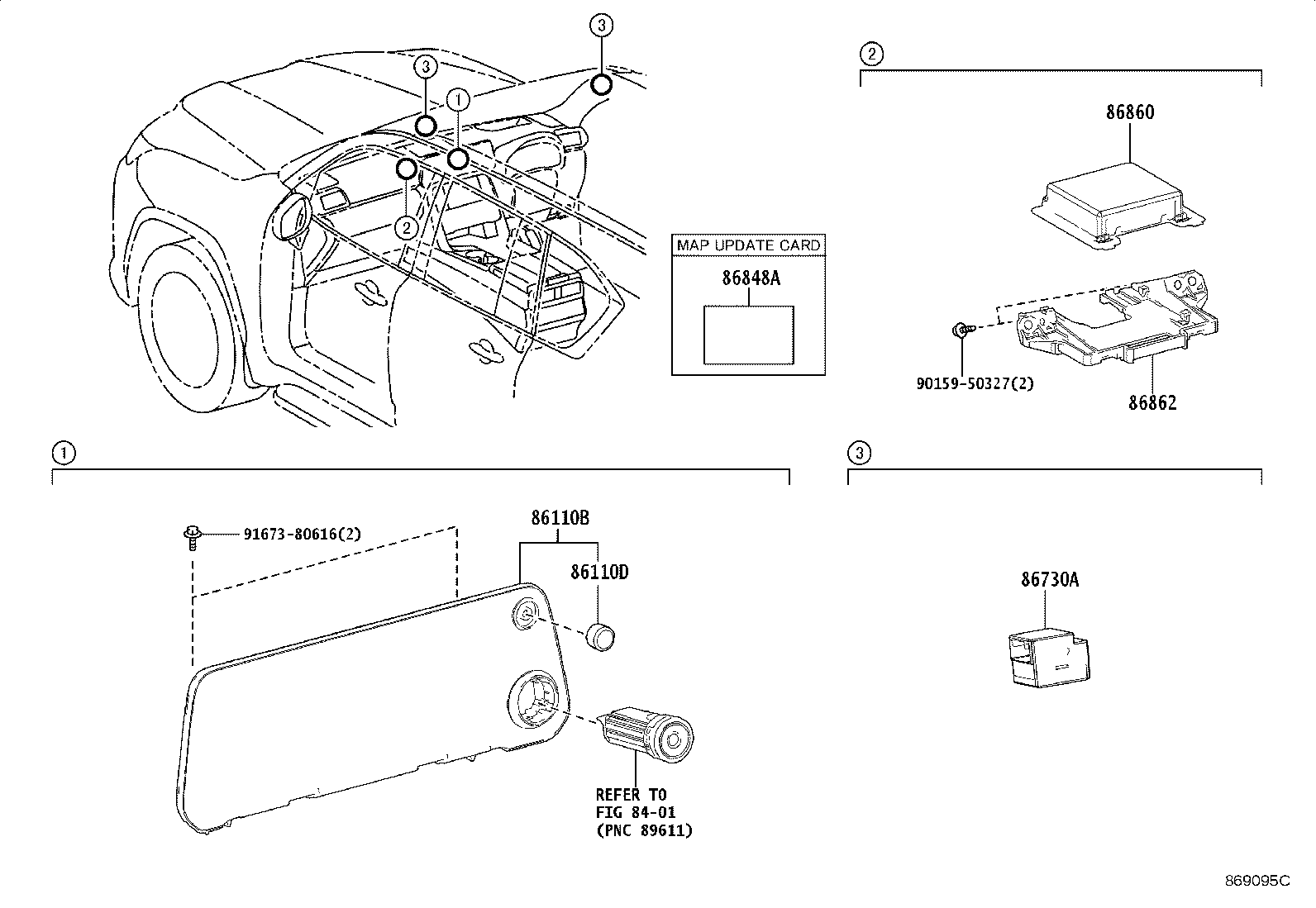 3
3
1
2

MAP UPDATE CARD
86848A

2
86860
90159-50327(2)
86862

1
91673-80616(2)
86110B
86110D
REFER TO
FIG 84-01
(PNC 89611)

3
86730A

869095C