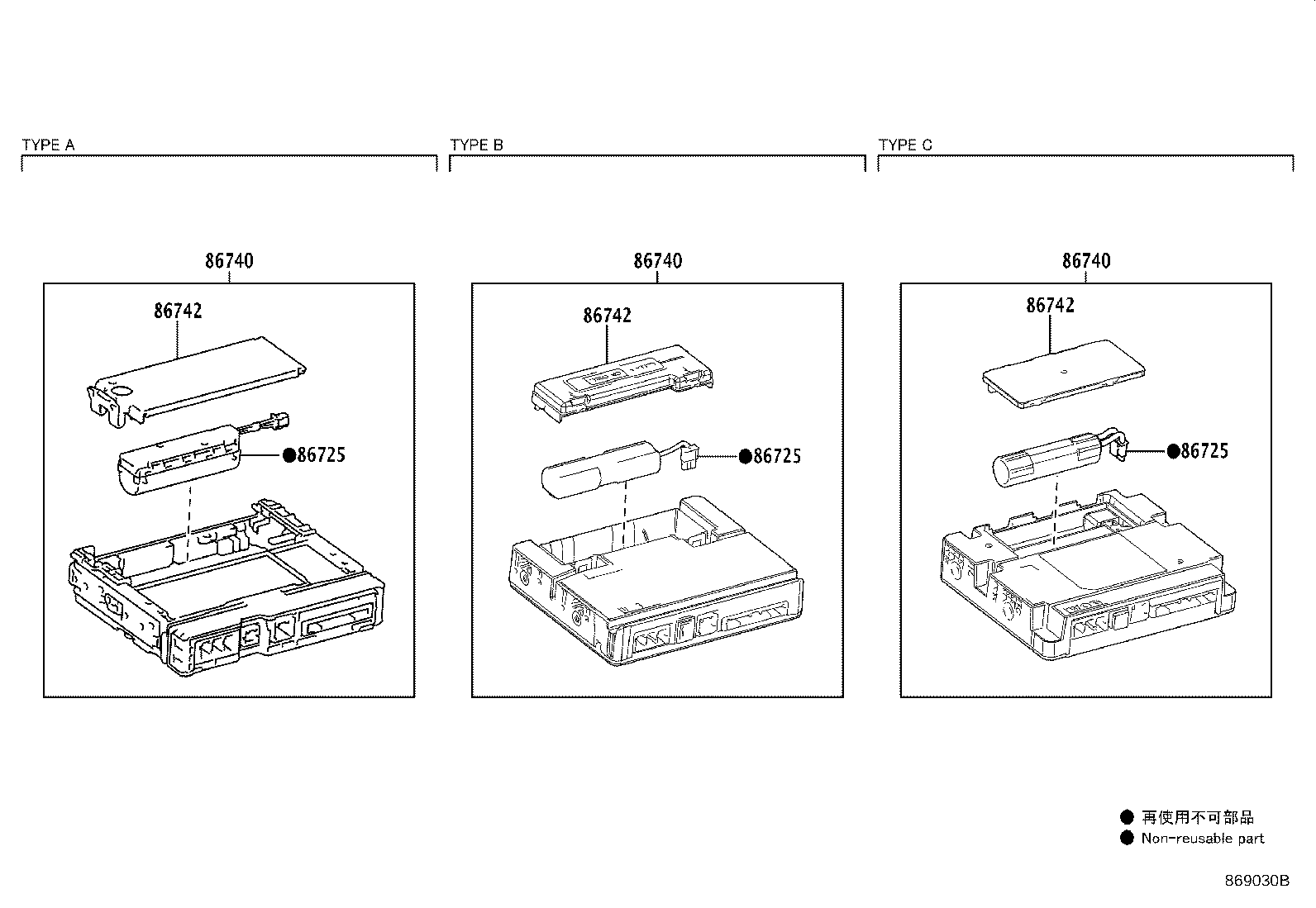 TYPE A

86740

86742

●86725

TYPE B

86740

86742

●86725

TYPE C

86740

86742

●86725

● 再使用不可部品
● Non-reusable part

869030B