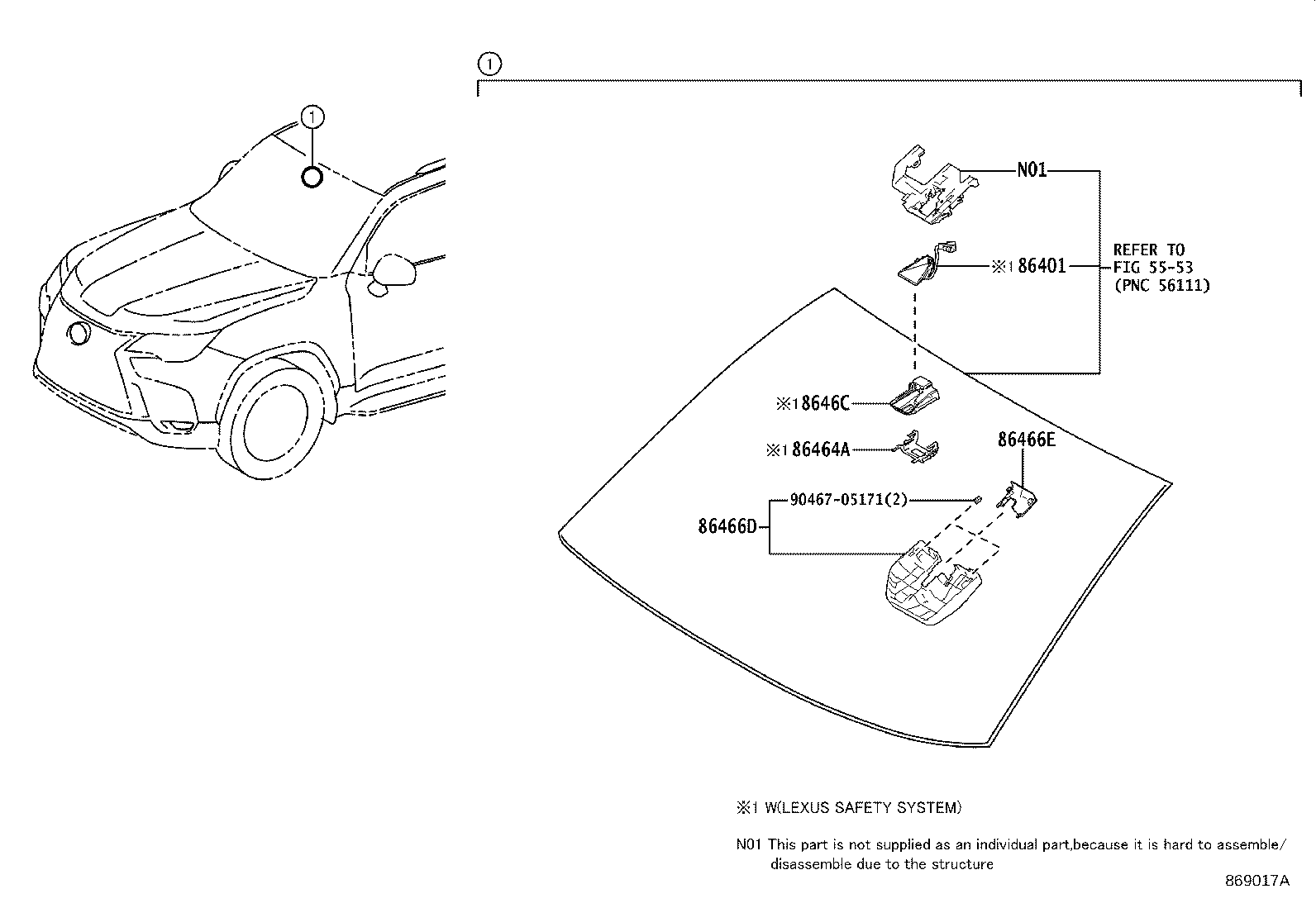 ①

①

N01

※1 86401

REFER TO
FIG 55-53
(PNC 56111)

※1 8646C

※1 86464A

86466E

90467-05171(2)

86466D

※1 W(LEXUS SAFETY SYSTEM)

N01 This part is not supplied as an individual part,because it is hard to assemble/ disassemble due to the structure

869017A