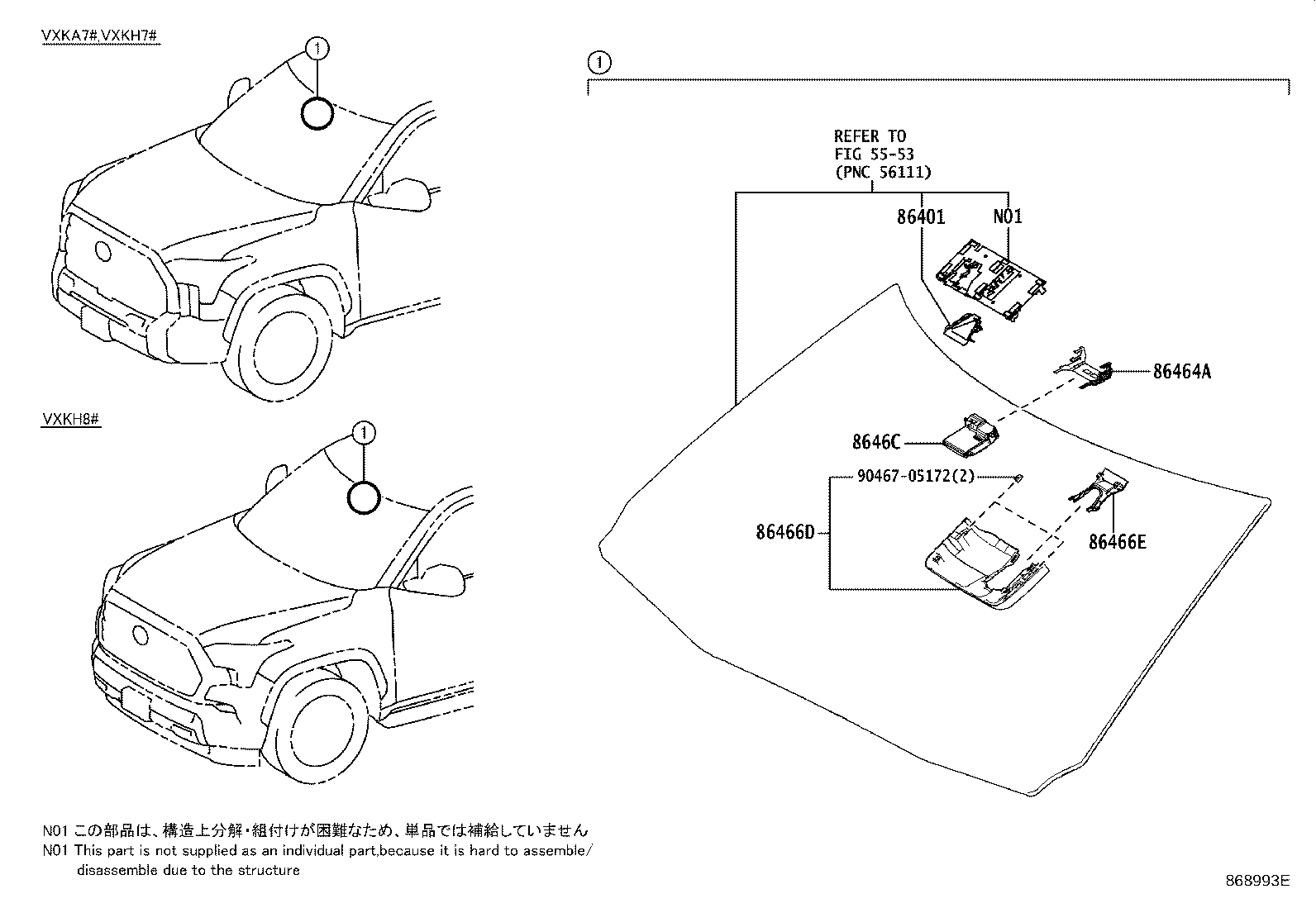 VXKA7#,VXKH7#

1

VXKH8#

1

1

REFER TO
FIG 55-53
(PNC 56111)

86401

N01

86464A

8646C

90467-05172(2)

86466D

86466E

N01 この部品は、構造上分解・組付けが困難なため、単品では補給していません
N01 This part is not supplied as an individual part,because it is hard to assemble/ disassemble due to the structure

868993E