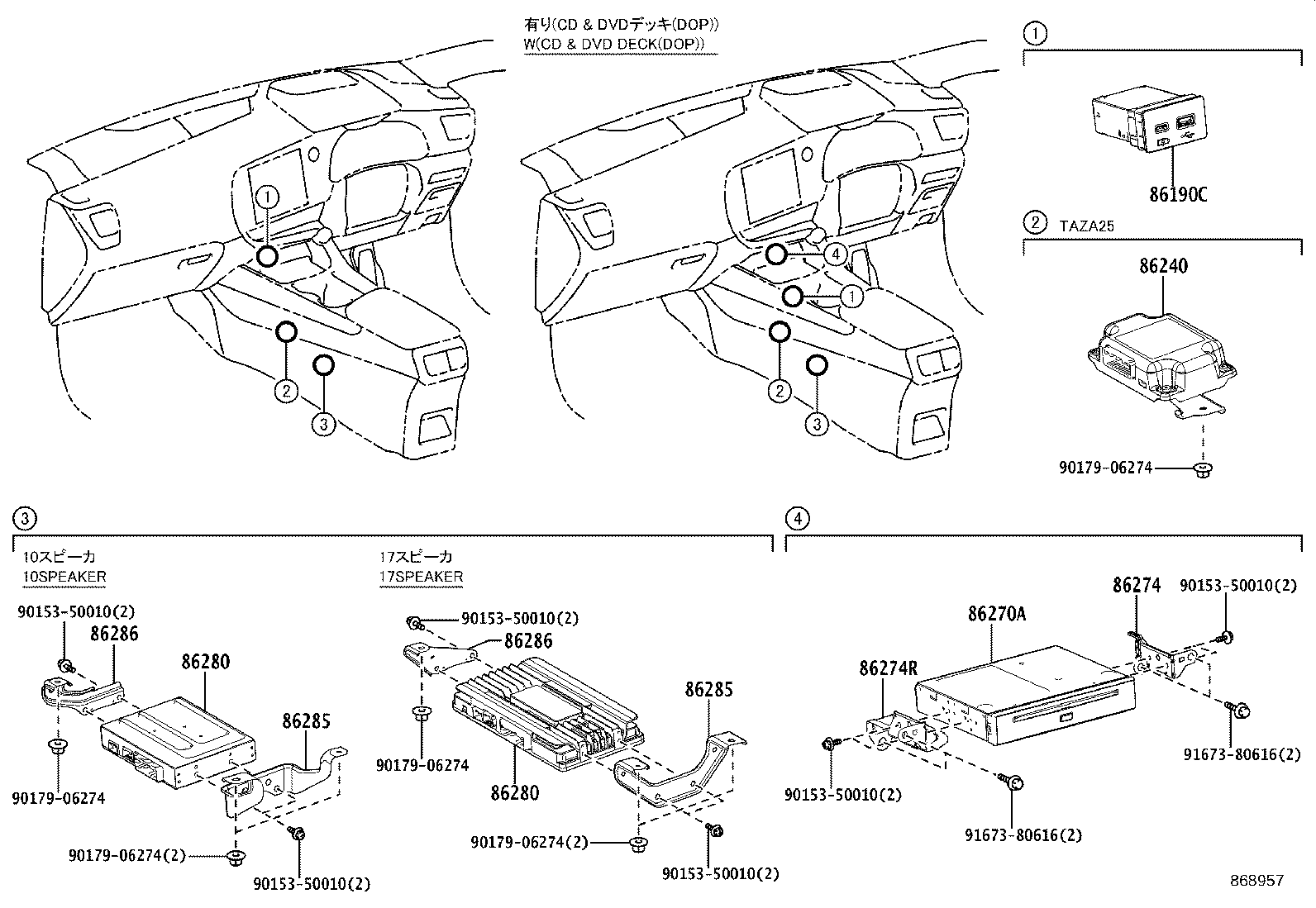 有り(CD & DVDデッキ(DOP))
W(CD & DVD DECK(DOP))

1
2
3

1
4
1
2
3

1
86190C

2 TAZA25
86240
90179-06274

3
10スピーカ
10SPEAKER
90153-50010(2)
86286
86280
86285
90179-06274
90179-06274(2)
90153-50010(2)

17スピーカ
17SPEAKER
90153-50010(2)
86286
86285
90179-06274
86280
90179-06274(2)
90153-50010(2)

4
86274
90153-50010(2)
86270A
86274R
91673-80616(2)
90153-50010(2)
91673-80616(2)

868957