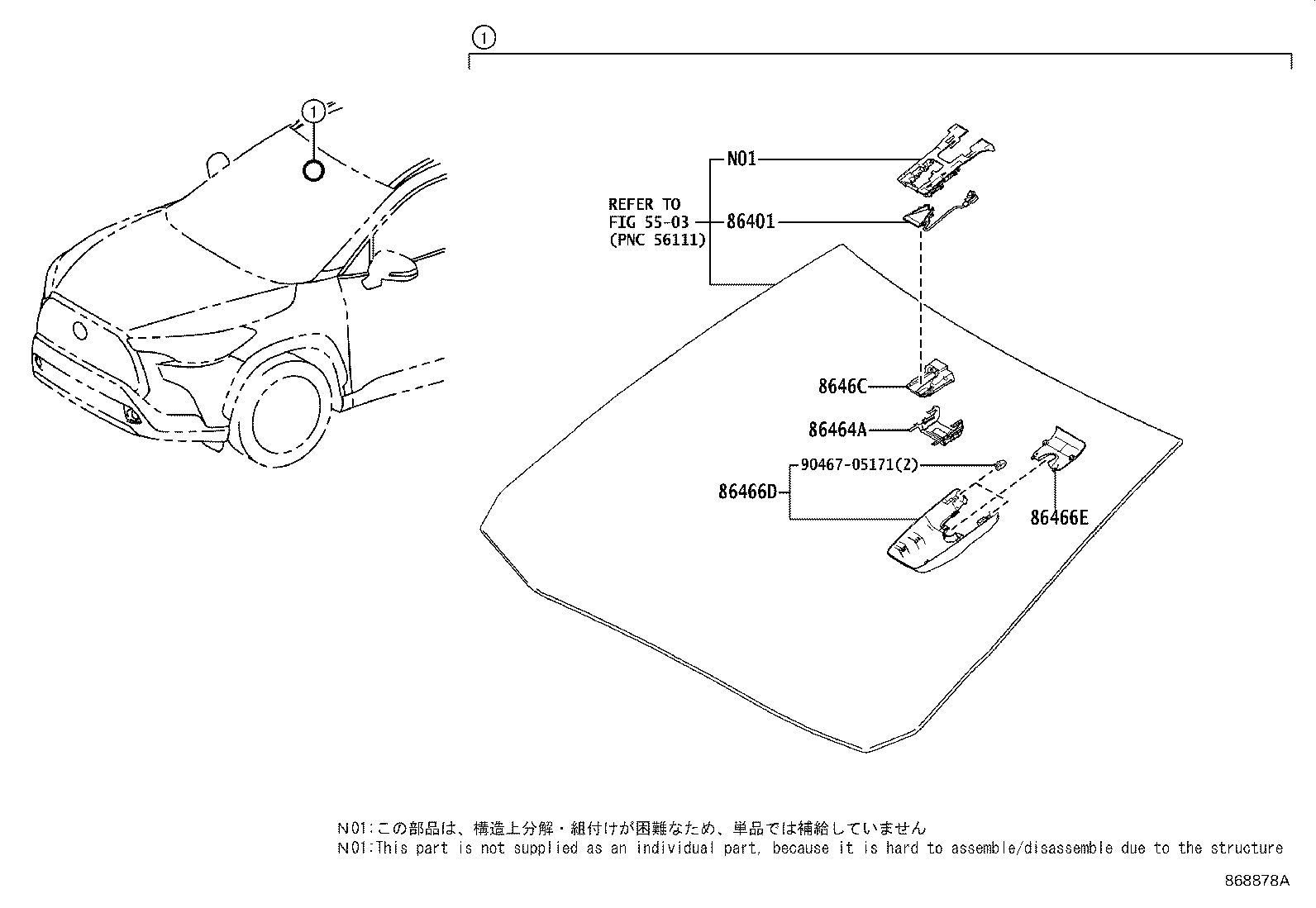 ①

①

N01

REFER TO
FIG 55-03
(PNC 56111)

86401

8646C

86464A

90467-05171(2)

86466D

86466E

N01:この部品は、構造上分解・組付けが困難なため、単品では補給していません
N01:This part is not supplied as an individual part, because it is hard to assemble/disassemble due to the structure

868878A