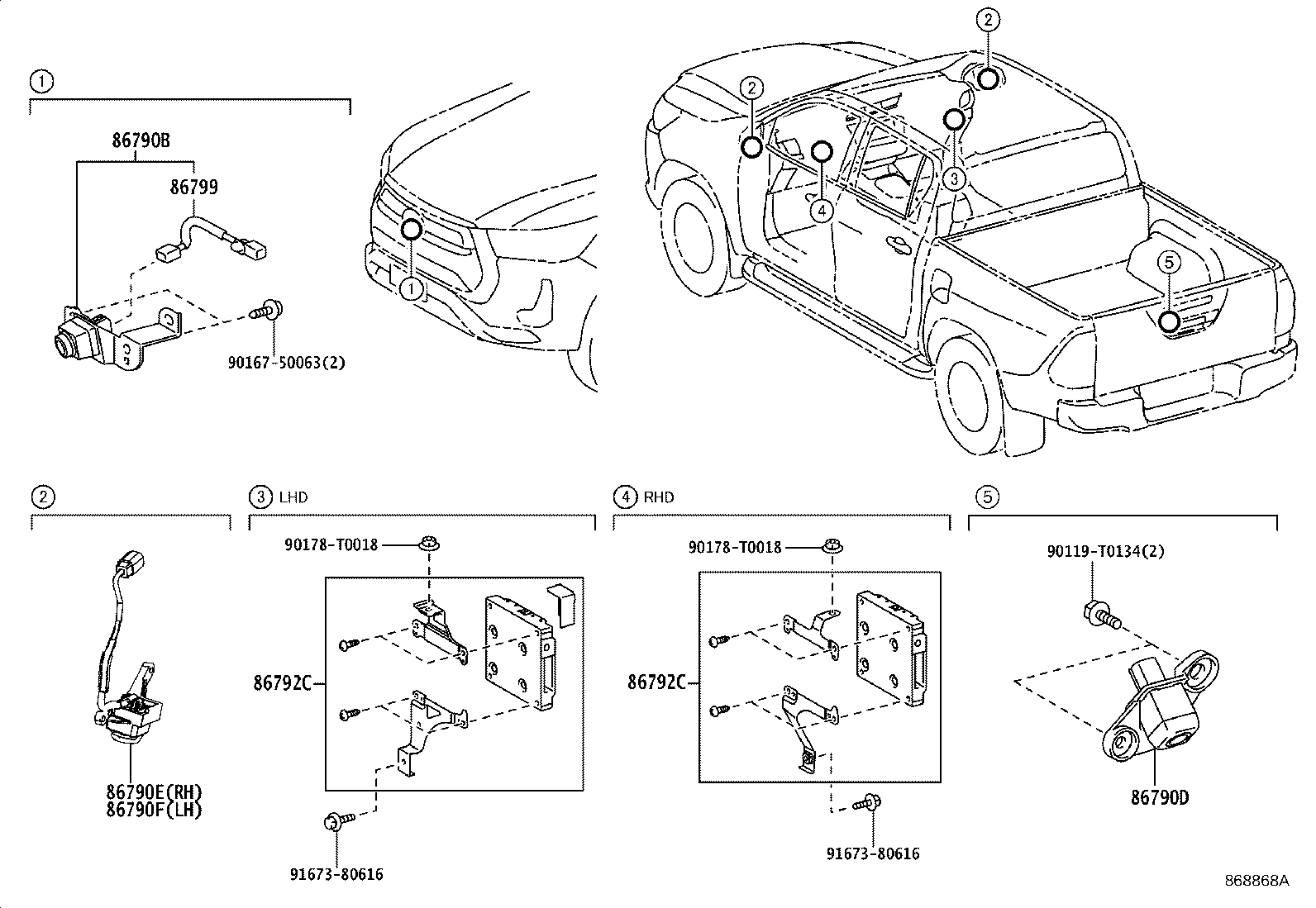 1
86790B
86799
90167-50063(2)

1

2
2
3
4
5

2

86790E(RH)
86790F(LH)

3 LHD
90178-T0018
86792C
91673-80616

4 RHD
90178-T0018
86792C
91673-80616

5
90119-T0134(2)
86790D

868868A