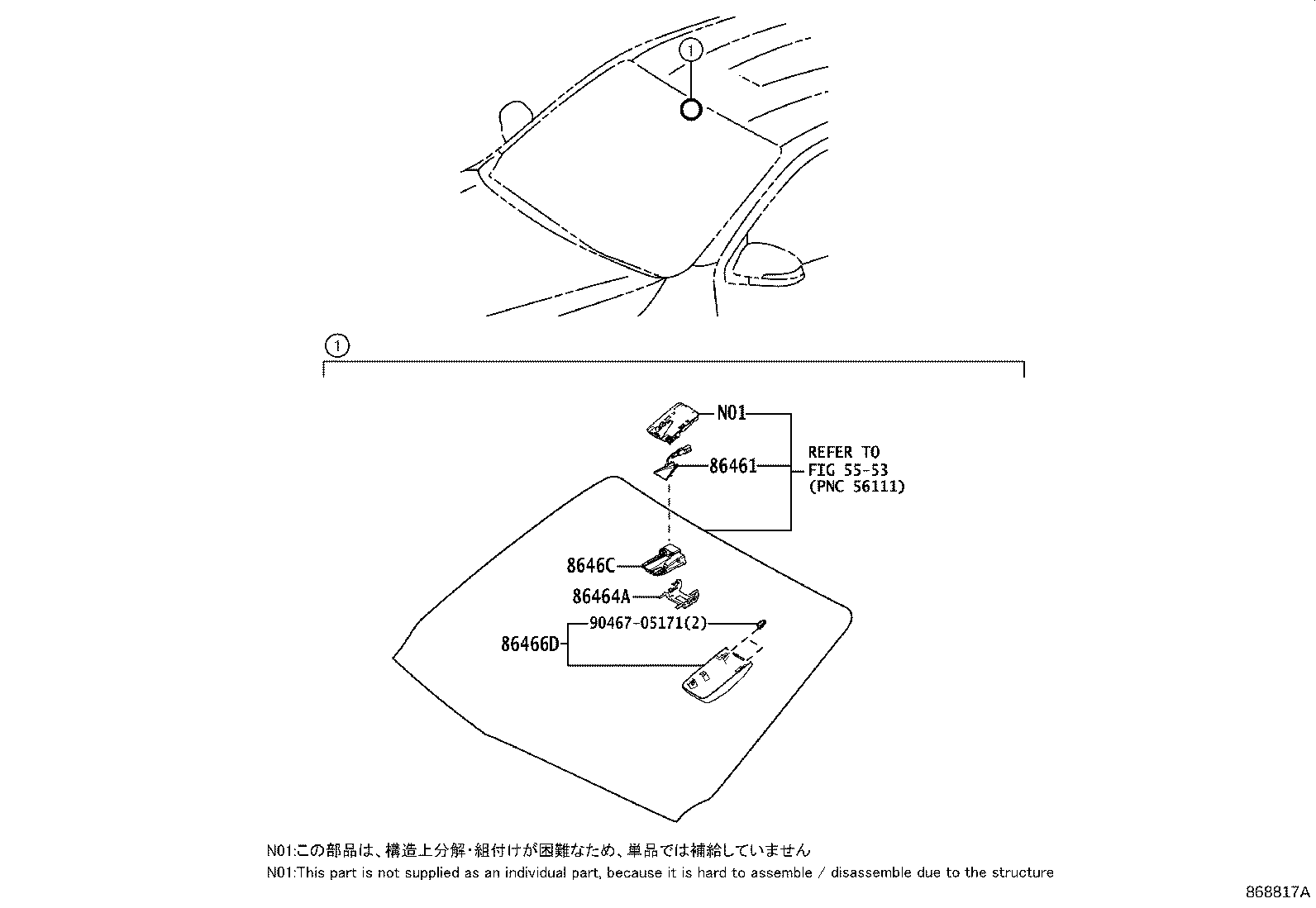 1

1

N01

86461

REFER TO
FIG 55-53
(PNC 56111)

8646C

86464A

90467-05171(2)

86466D

N01:この部品は、構造上分解・組付けが困難なため、単品では補給していません
N01:This part is not supplied as an individual part, because it is hard to assemble / disassemble due to the structure

868817A