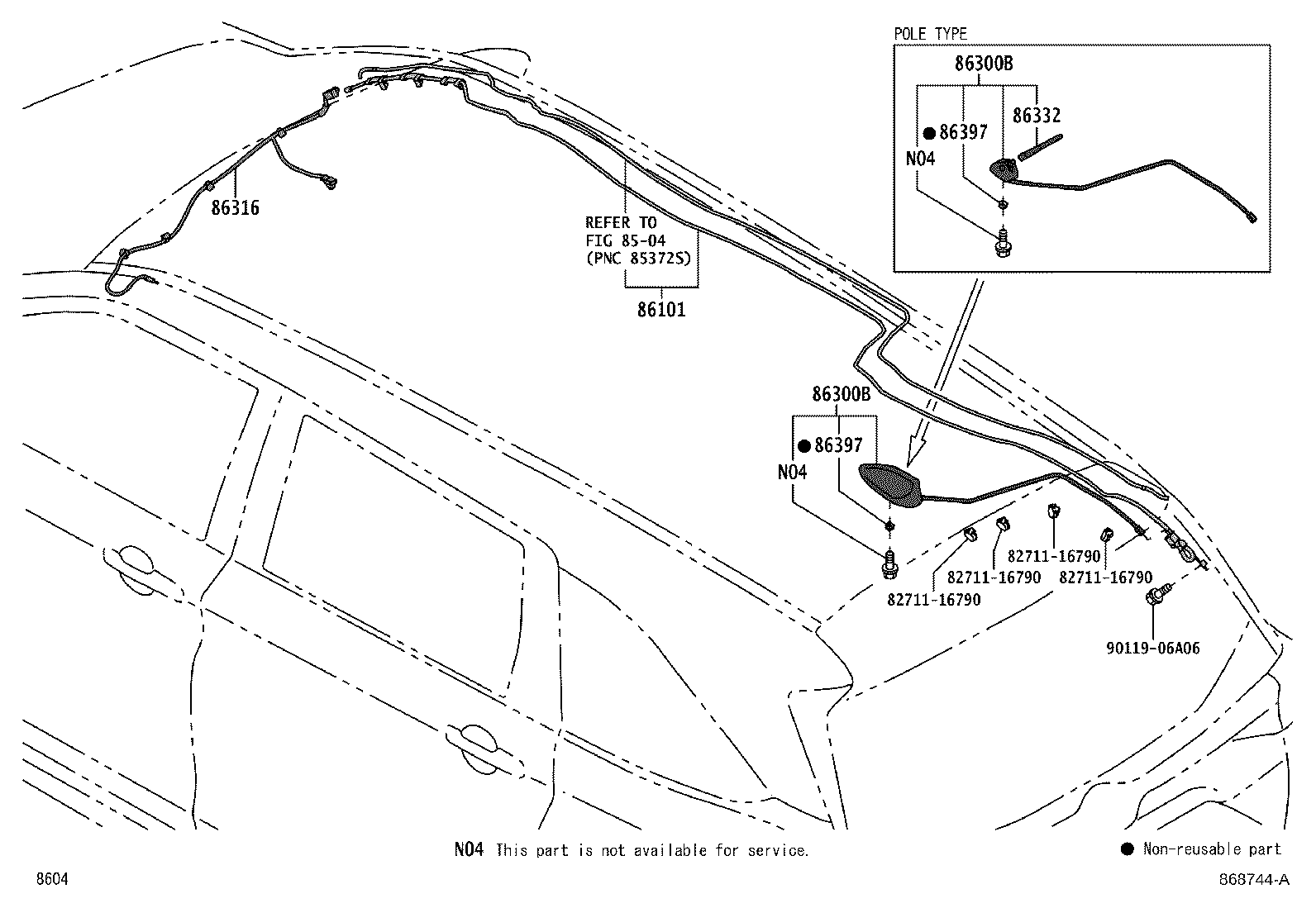 POLE TYPE

86300B

86332

● 86397

N04

86316

REFER TO
FIG 85-04
(PNC 85372S)

86101

86300B

● 86397

N04

82711-16790

82711-16790

82711-16790

82711-16790

90119-06A06

N04 This part is not available for service.

● Non-reusable part

8604

868744-A