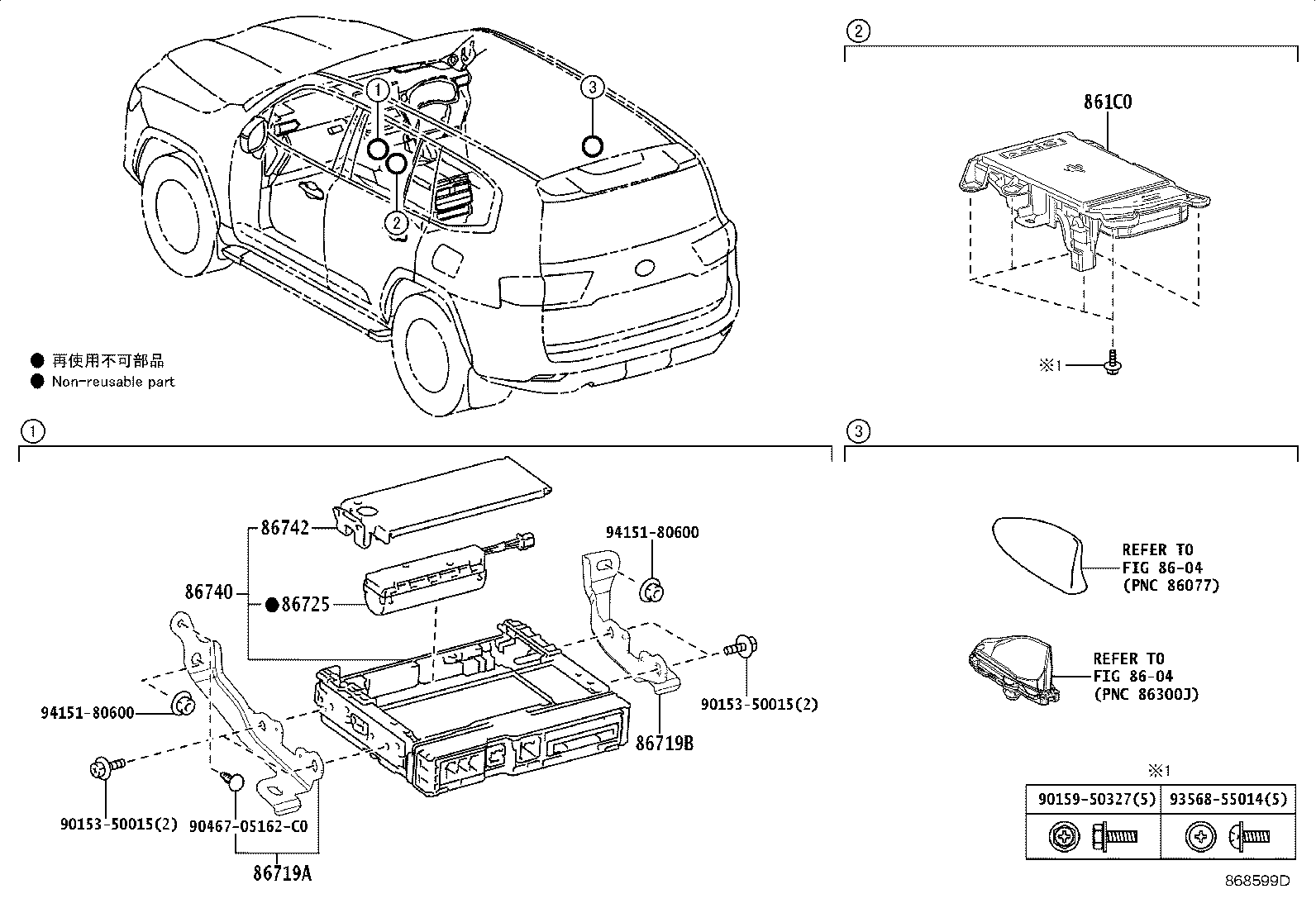 1
2
3

● 再使用不可部品
● Non-reusable part

2

861C0

※1

1

86742
86740
●86725
94151-80600
94151-80600
90153-50015(2)
86719B
90153-50015(2)
90467-05162-C0
86719A

3

REFER TO
FIG 86-04
(PNC 86077)

REFER TO
FIG 86-04
(PNC 86300J)

※1

| 90159-50327(5) | 93568-55014(5) |
|---|---|
| | |

868599D