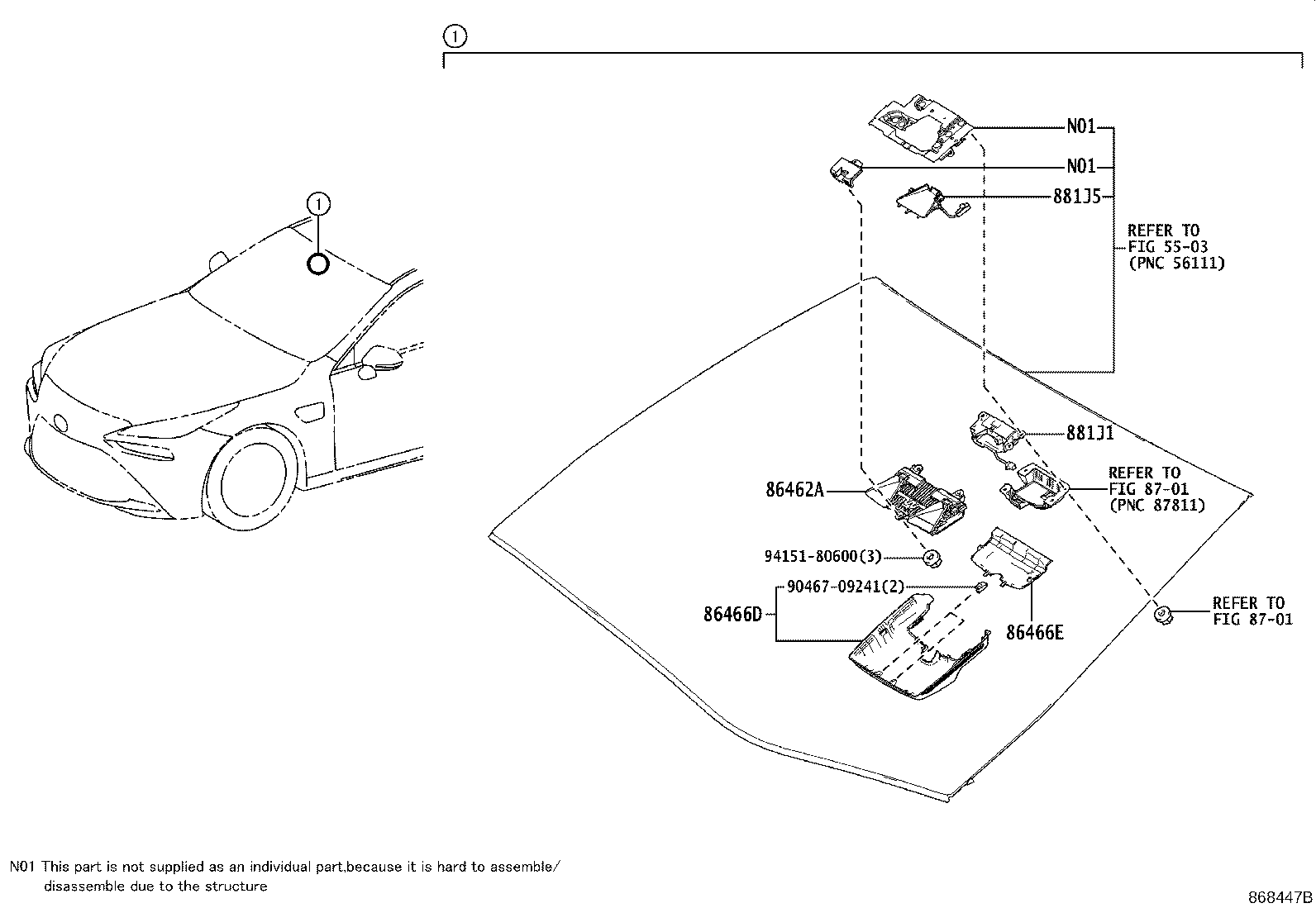 1

1

N01

N01

881J5

REFER TO
FIG 55-03
(PNC 56111)

881J1

REFER TO
FIG 87-01
(PNC 87811)

86462A

94151-80600(3)

90467-09241(2)

86466D

86466E

REFER TO
FIG 87-01

N01 This part is not supplied as an individual part,because it is hard to assemble/ disassemble due to the structure

868447B