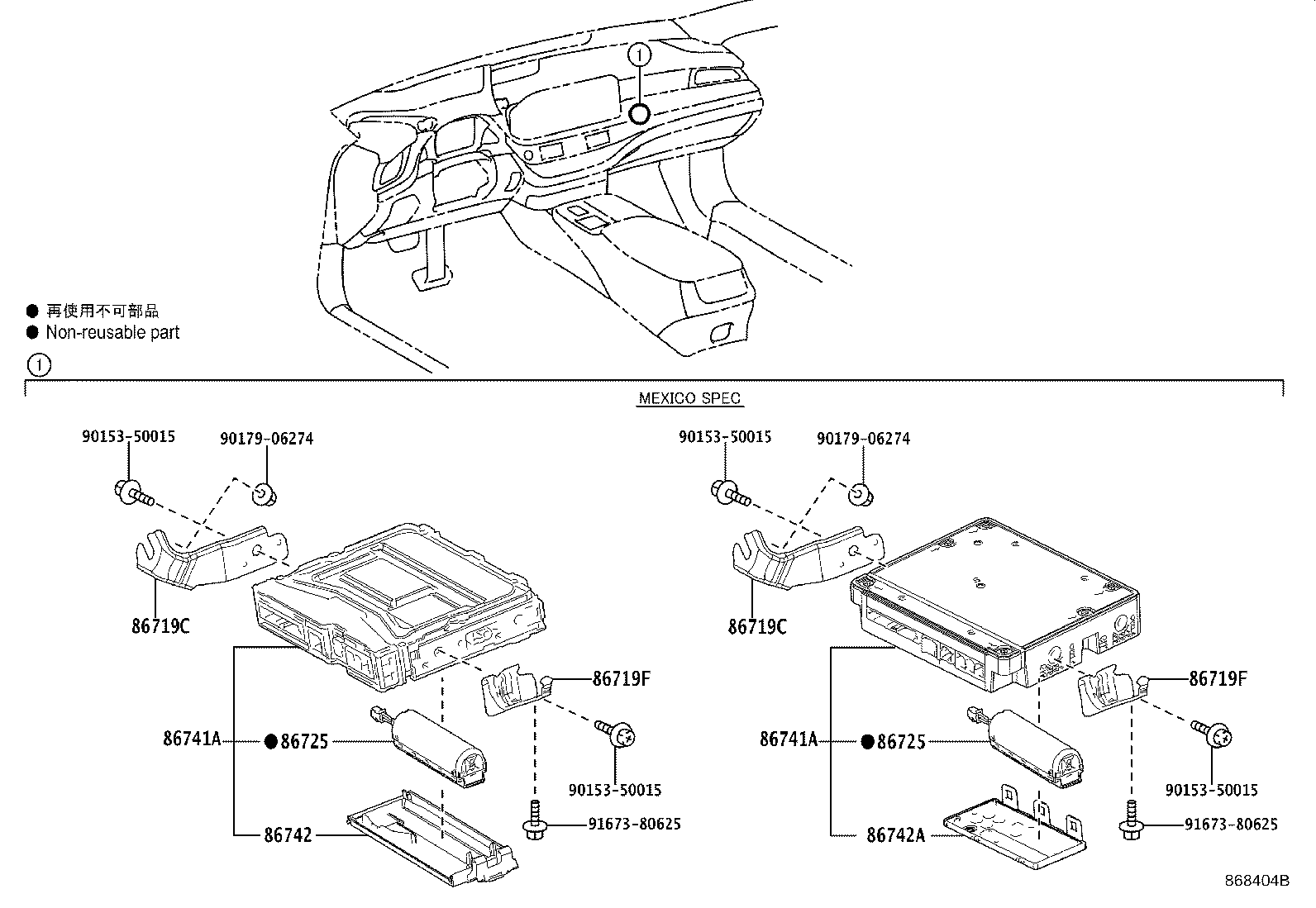 1

● 再使用不可部品
● Non-reusable part

1

MEXICO SPEC

90153-50015
90179-06274
86719C
86719F
86741A
● 86725
90153-50015
91673-80625
86742

90153-50015
90179-06274
86719C
86719F
86741A
● 86725
90153-50015
91673-80625
86742A

868404B