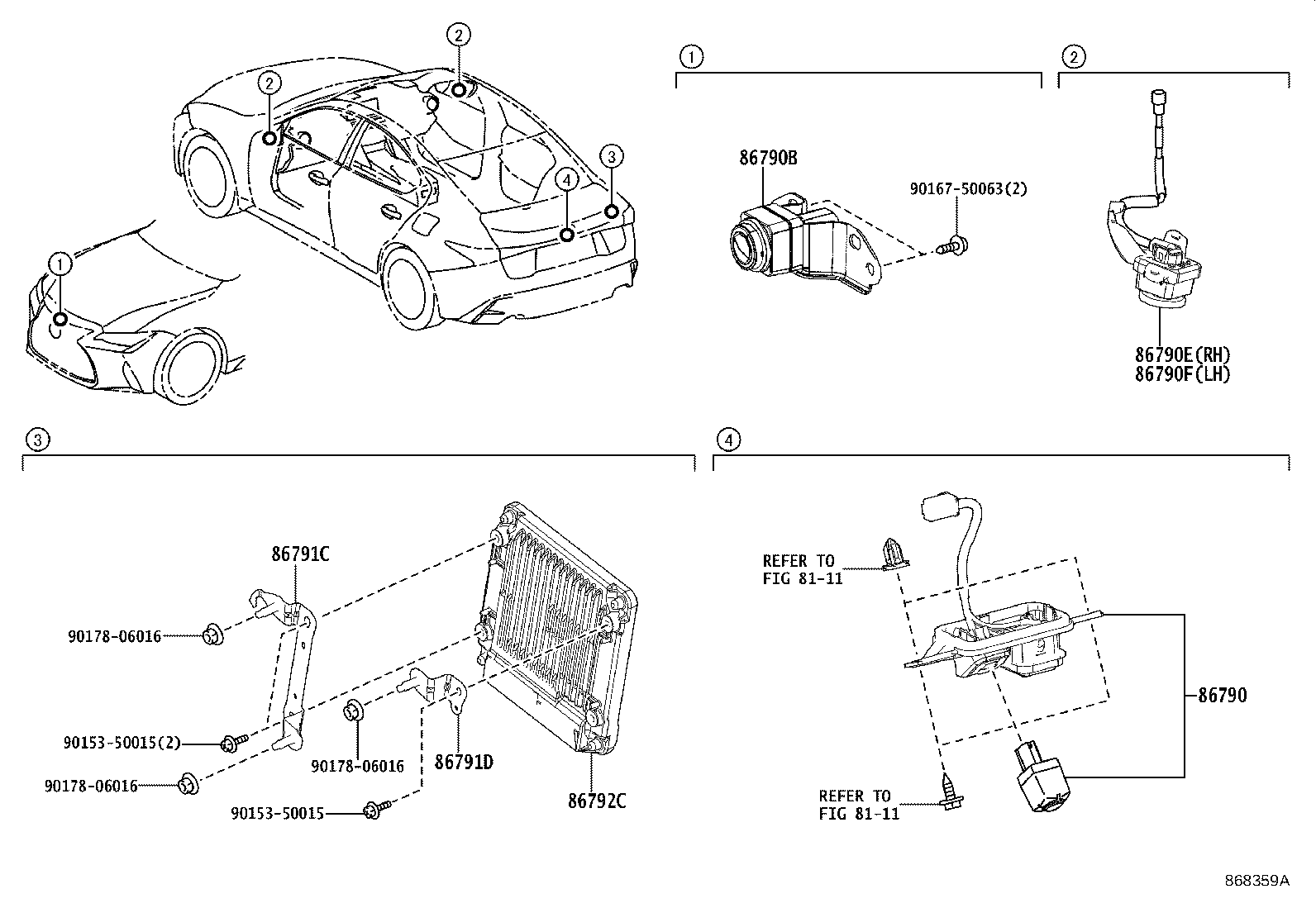 2
2
3
4
1

1
86790B
90167-50063(2)

2
86790E(RH)
86790F(LH)

3
86791C
90178-06016
90153-50015(2)
90178-06016
90178-06016
86791D
90153-50015
86792C

4
REFER TO
FIG 81-11
86790
REFER TO
FIG 81-11

868359A