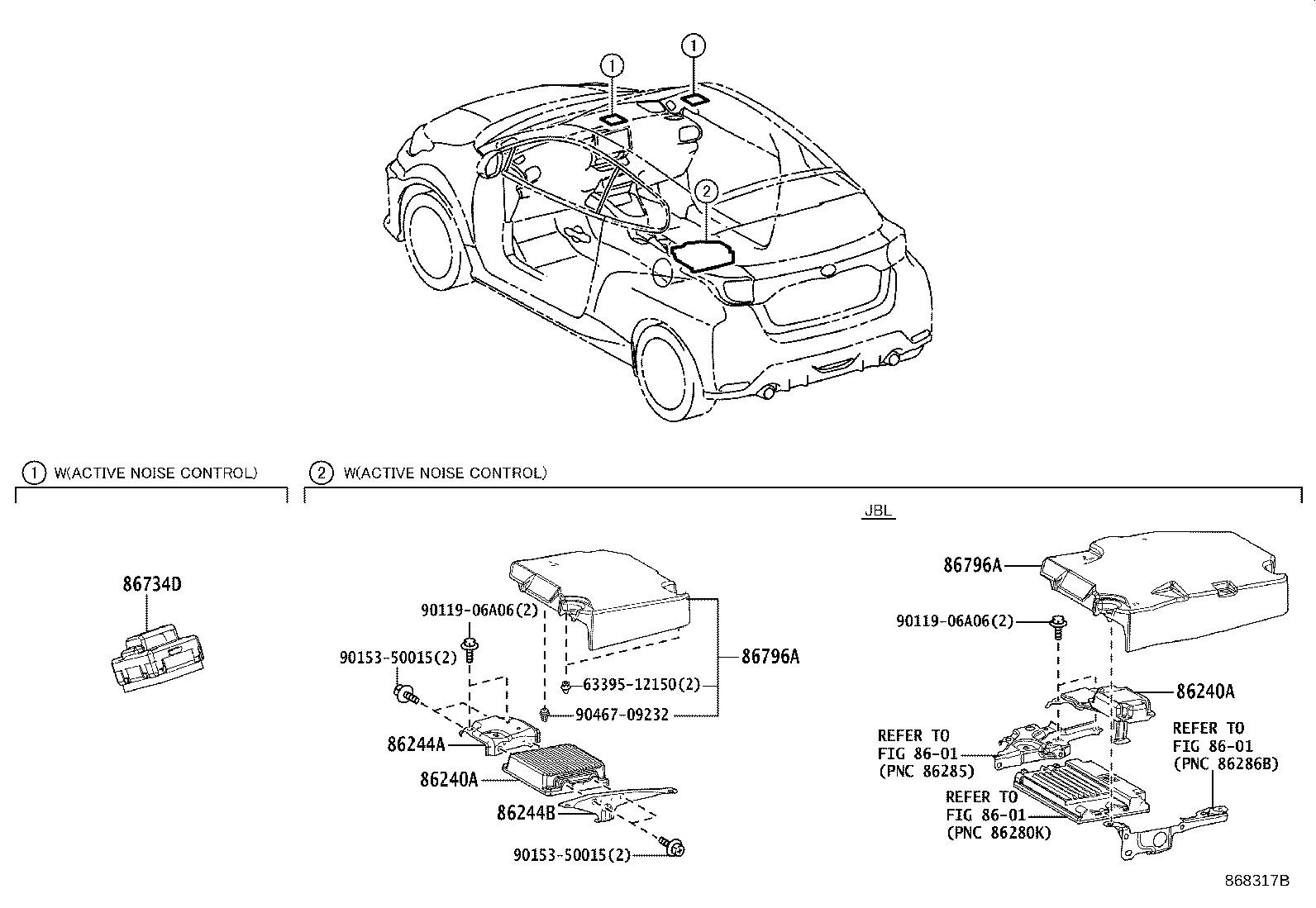 1
1
2

1 W(ACTIVE NOISE CONTROL)

2 W(ACTIVE NOISE CONTROL)

JBL

86734D

90119-06A06(2)
90153-50015(2)
86796A
63395-12150(2)
90467-09232
86244A
86240A
86244B
90153-50015(2)

86796A
90119-06A06(2)
86240A
REFER TO
FIG 86-01
(PNC 86285)
REFER TO
FIG 86-01
(PNC 86286B)
REFER TO
FIG 86-01
(PNC 86280K)

868317B