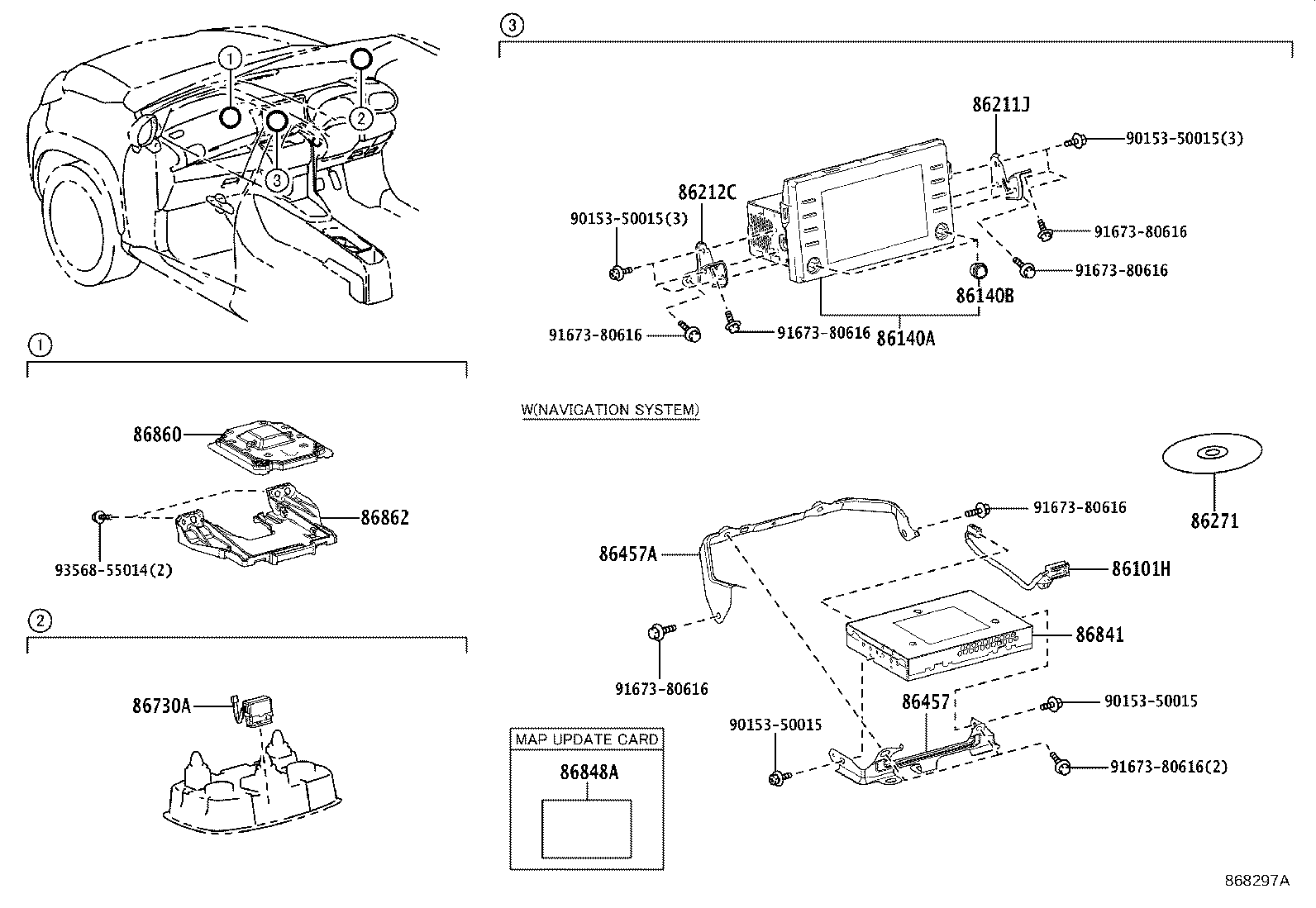 1
2
3

1

86860
86862
93568-55014(2)

2

86730A

3

86211J
90153-50015(3)
86212C
90153-50015(3)
91673-80616
91673-80616
86140B
91673-80616
91673-80616
86140A

W(NAVIGATION SYSTEM)

86271
91673-80616
86457A
86101H
86841
91673-80616
86457
90153-50015
90153-50015
91673-80616(2)

MAP UPDATE CARD
86848A

868297A