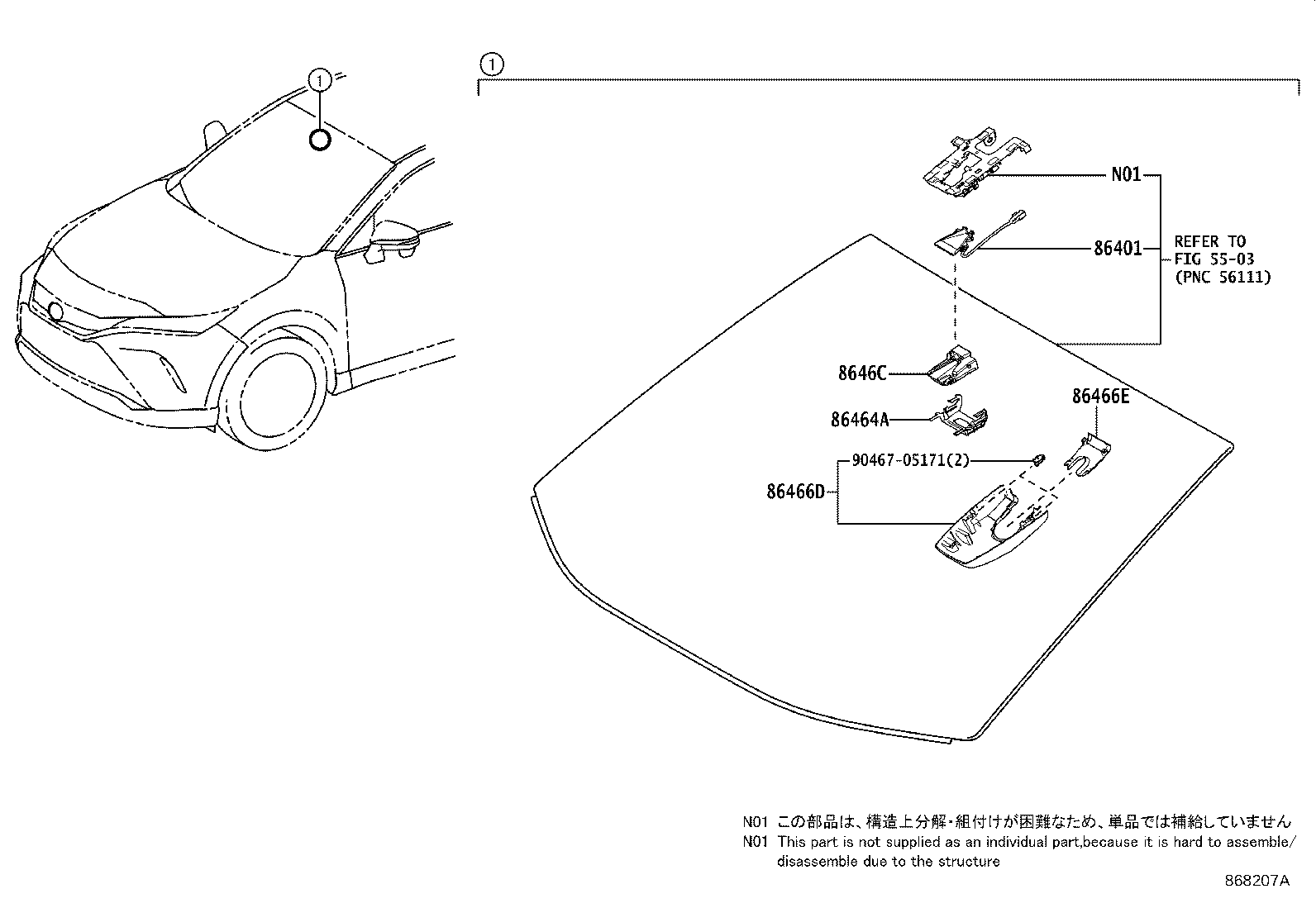 1

1

N01

86401

REFER TO FIG 55-03 (PNC 56111)

8646C

86464A

86466E

90467-05171(2)

86466D

N01 この部品は、構造上分解・組付けが困難なため、単品では補給していません
N01 This part is not supplied as an individual part,because it is hard to assemble/ disassemble due to the structure

868207A