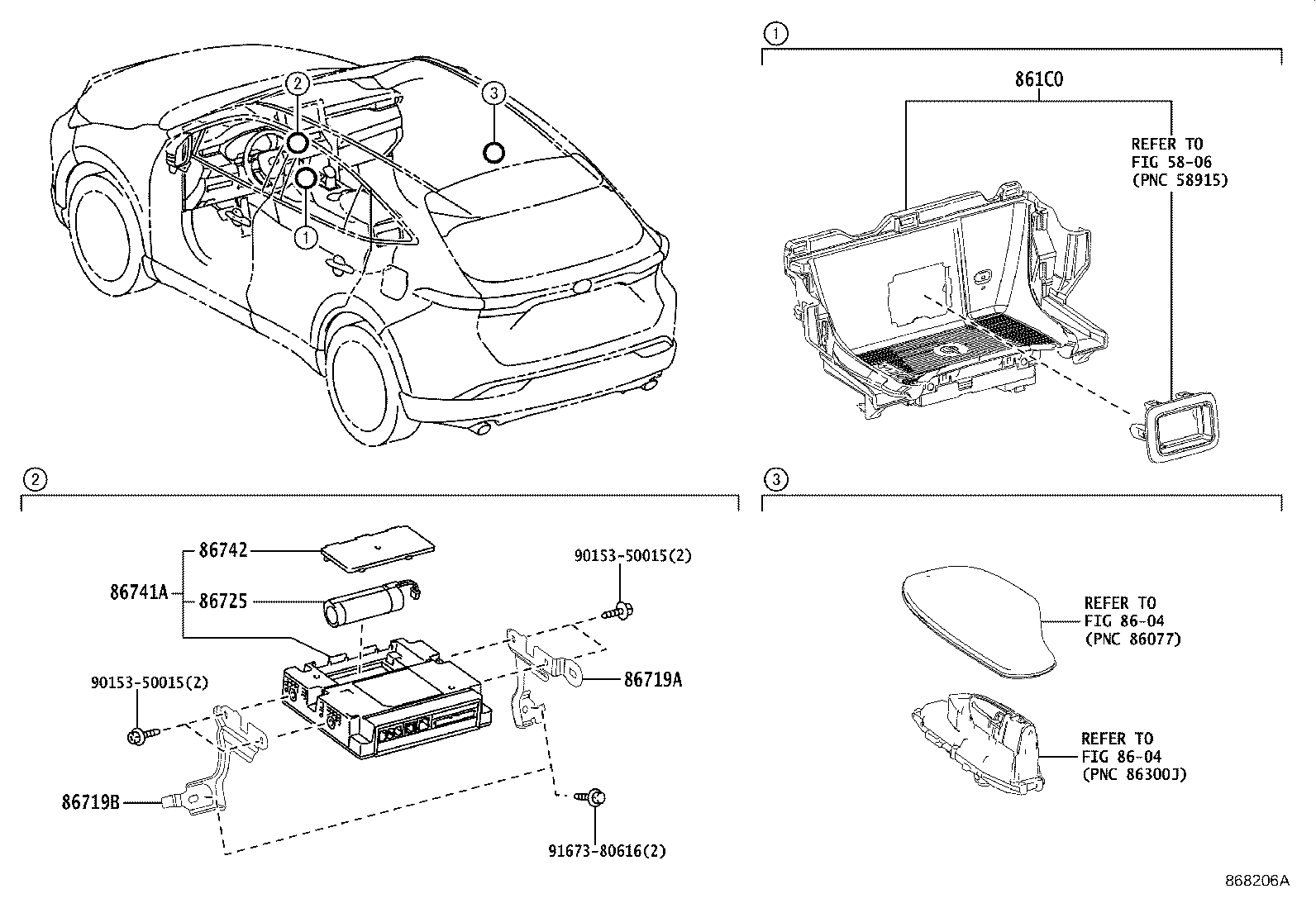 2
3
1

1
861C0
REFER TO
FIG 58-06
(PNC 58915)

2
86742
86741A
86725
90153-50015(2)
90153-50015(2)
86719A
86719B
91673-80616(2)

3
REFER TO
FIG 86-04
(PNC 86077)
REFER TO
FIG 86-04
(PNC 86300J)

868206A