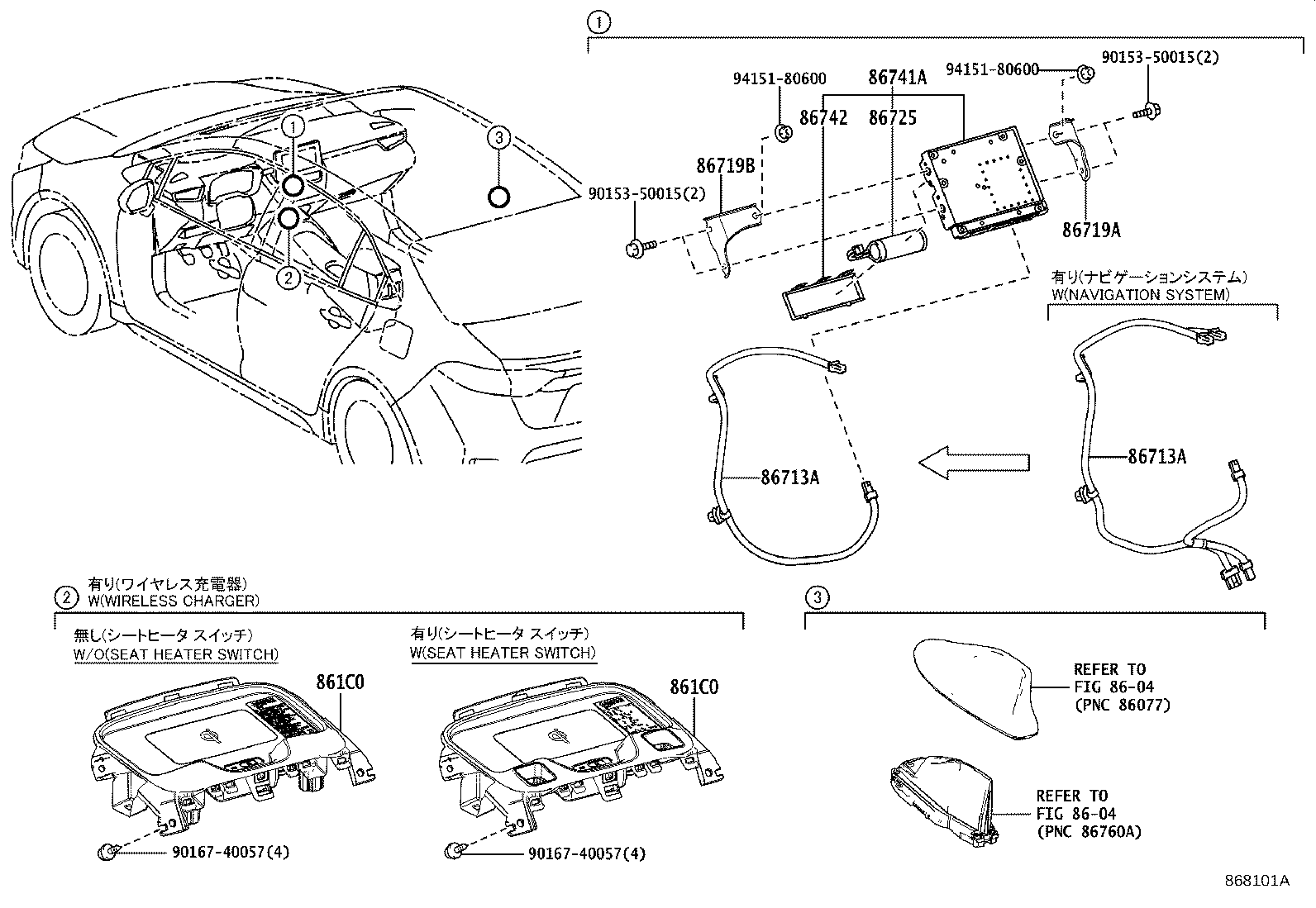 1
3
2

1
94151-80600
86741A
94151-80600
90153-50015(2)
86742
86725
86719B
90153-50015(2)
86719A
有り(ナビゲーションシステム)
W(NAVIGATION SYSTEM)
86713A
86713A

2 有り(ワイヤレス充電器)
W(WIRELESS CHARGER)
無し(シートヒータ スイッチ)
W/O(SEAT HEATER SWITCH)
861C0
90167-40057(4)
有り(シートヒータ スイッチ)
W(SEAT HEATER SWITCH)
861C0
90167-40057(4)

3
REFER TO
FIG 86-04
(PNC 86077)
REFER TO
FIG 86-04
(PNC 86760A)

868101A