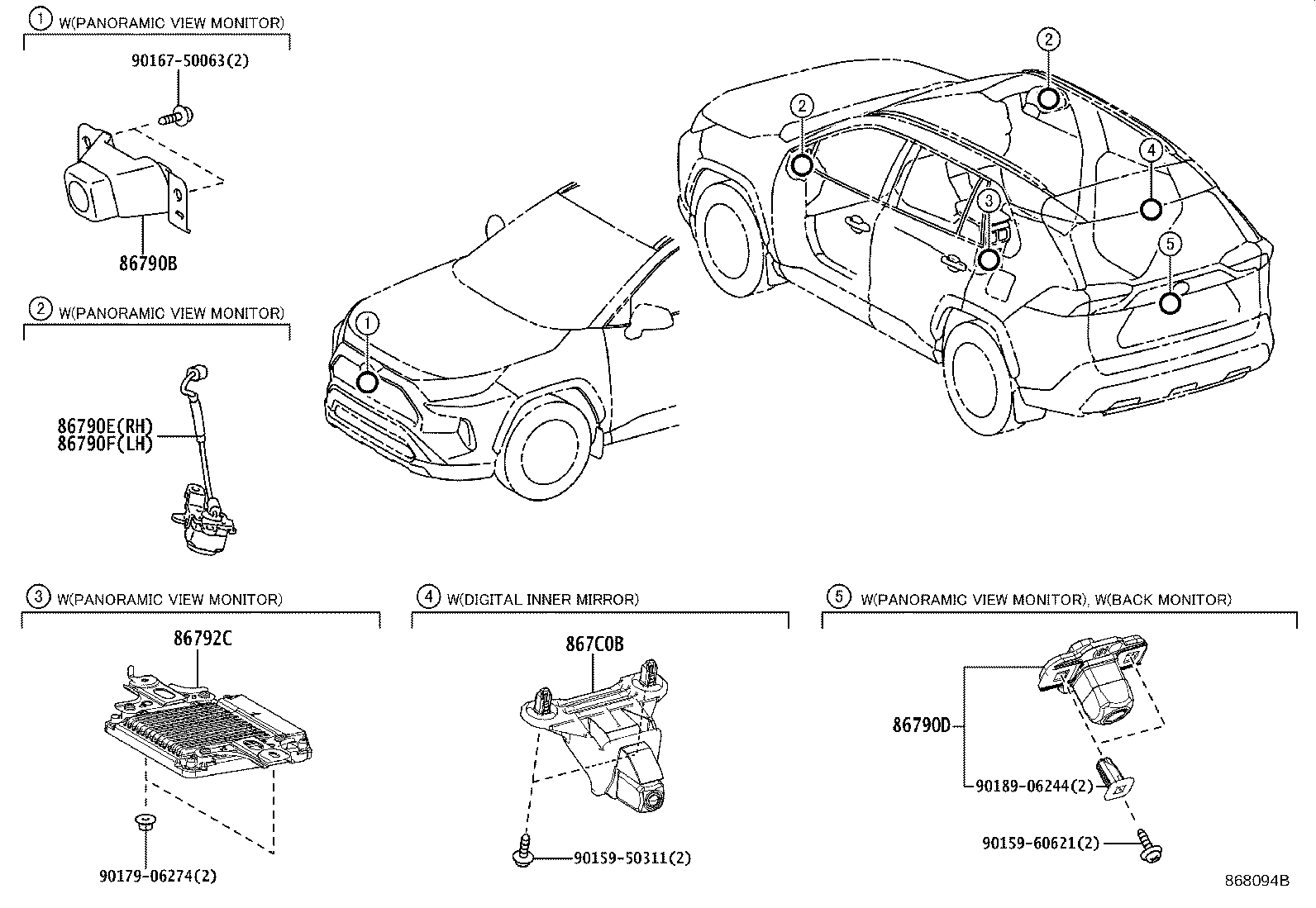 1 W(PANORAMIC VIEW MONITOR)

90167-50063(2)

86790B

2 W(PANORAMIC VIEW MONITOR)

86790E(RH)
86790F(LH)

1

2

2

3

4

5

3 W(PANORAMIC VIEW MONITOR)

86792C

90179-06274(2)

4 W(DIGITAL INNER MIRROR)

867C0B

90159-50311(2)

5 W(PANORAMIC VIEW MONITOR), W(BACK MONITOR)

86790D

90189-06244(2)

90159-60621(2)

868094B