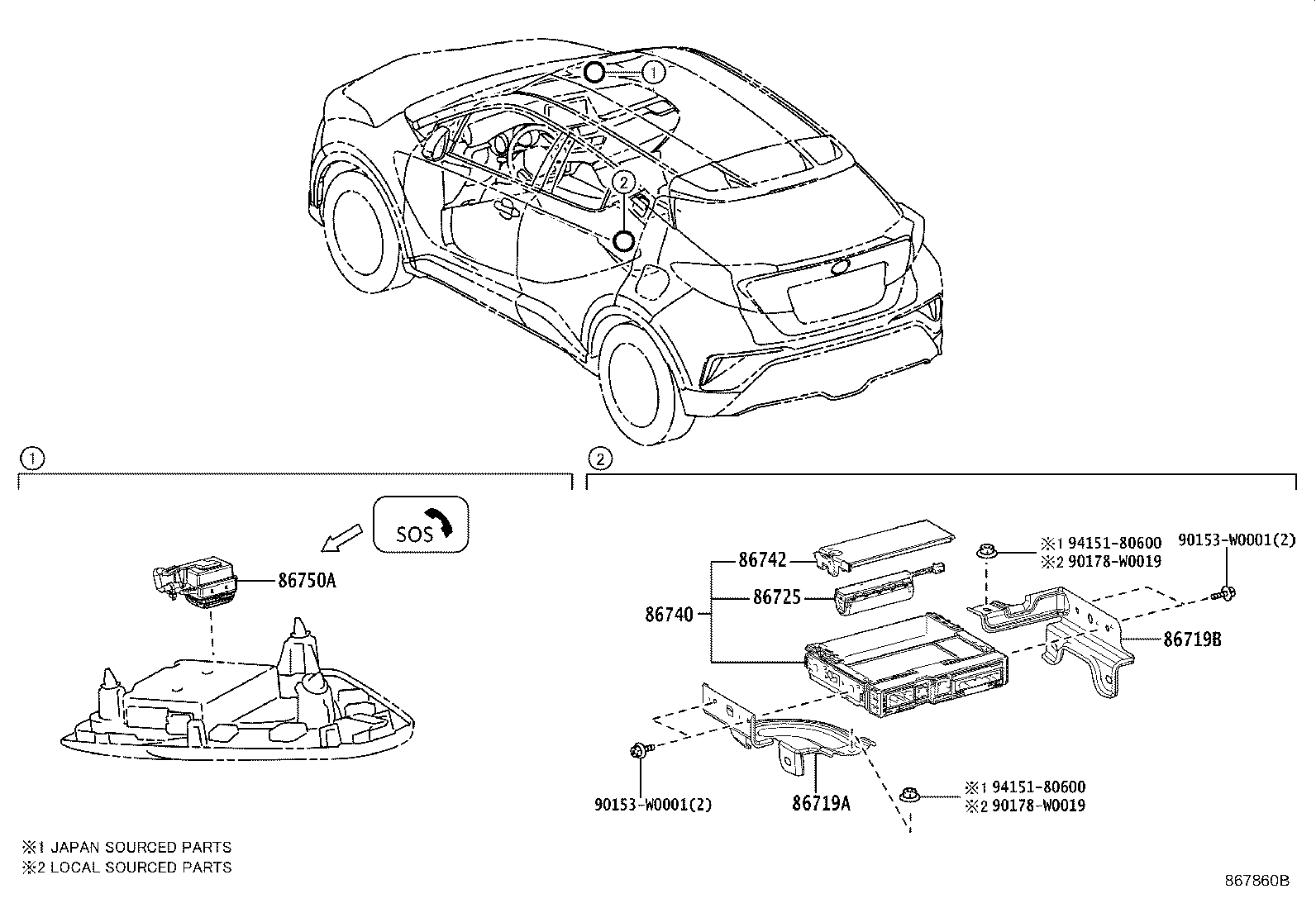 1
2

1
SOS
86750A

2
86742
86725
86740
※1 94151-80600
※2 90178-W0019
90153-W0001(2)
86719B
90153-W0001(2)
86719A
※1 94151-80600
※2 90178-W0019

※1 JAPAN SOURCED PARTS
※2 LOCAL SOURCED PARTS

867860B