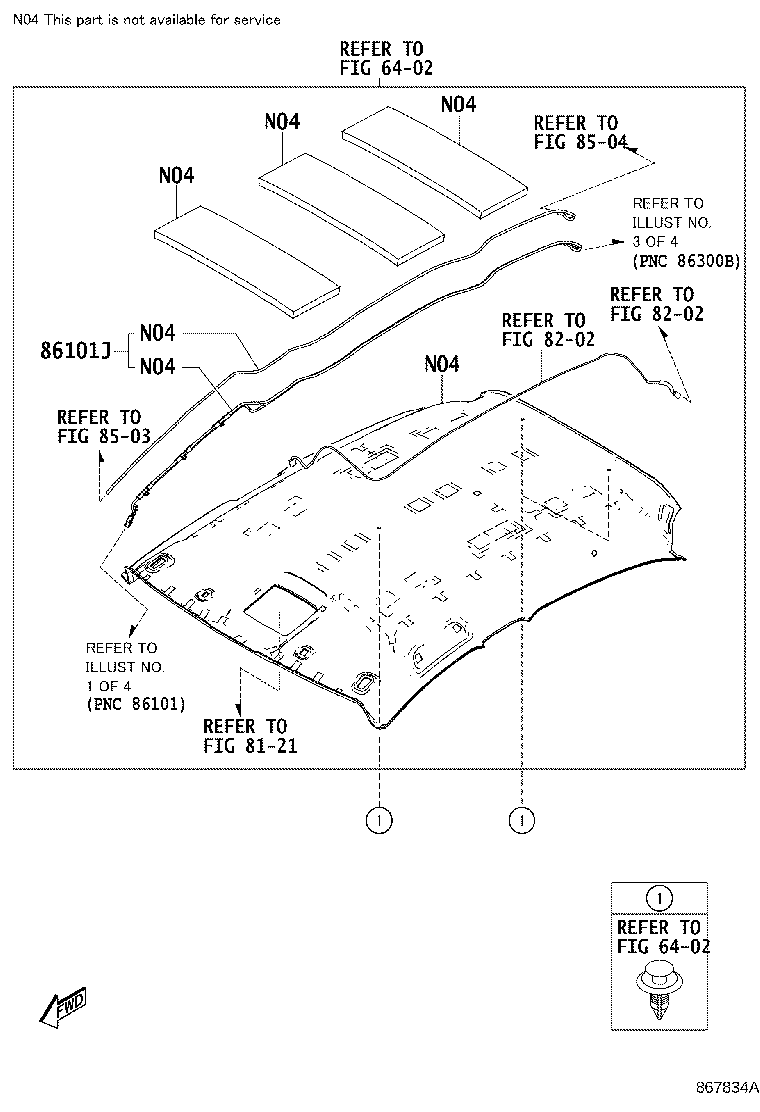 N04 This part is not available for service

REFER TO
FIG 64-02

N04

N04

N04

REFER TO
FIG 85-04

REFER TO
ILLUST NO.
3 OF 4
(PNC 86300B)

REFER TO
FIG 82-02

REFER TO
FIG 82-02

86101J
N04
N04

N04

REFER TO
FIG 85-03

REFER TO
ILLUST NO.
1 OF 4
(PNC 86101)

REFER TO
FIG 81-21

1

1

1
REFER TO
FIG 64-02

FWD

867834A