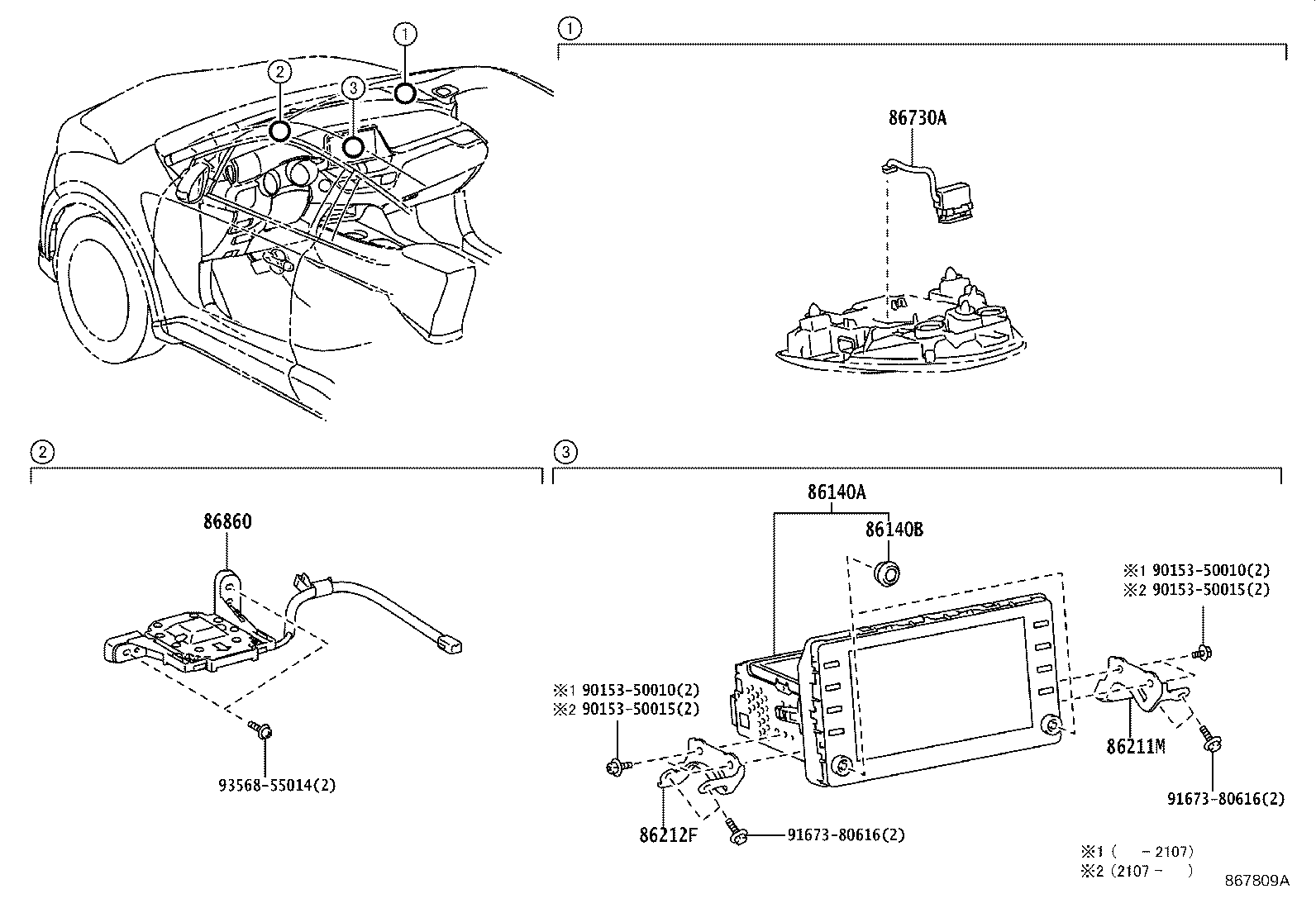 ①
②
③

①
86730A

②
86860
93568-55014(2)

③
86140A
86140B
※1 90153-50010(2)
※2 90153-50015(2)
※1 90153-50010(2)
※2 90153-50015(2)
86211M
91673-80616(2)
86212F
91673-80616(2)

※1 ( -2107)
※2 (2107- )
867809A