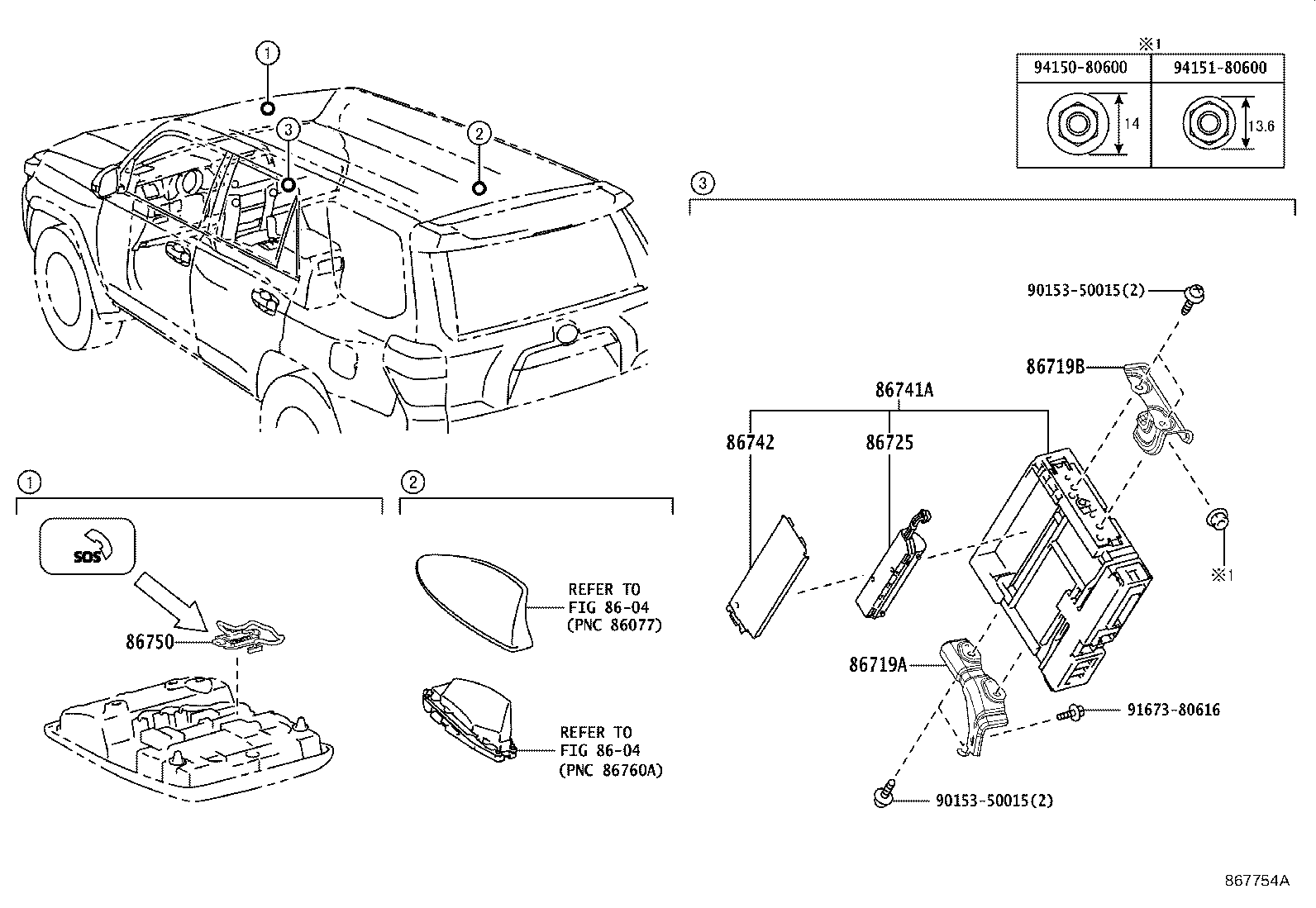 1
3
2

※1
| 94150-80600 | 94151-80600 |
|---|---|
| 14 | 13.6 |

3

90153-50015(2)
86719B
86741A
86742
86725
※1
86719A
91673-80616
90153-50015(2)

1
SOS
86750

2
REFER TO FIG 86-04 (PNC 86077)
REFER TO FIG 86-04 (PNC 86760A)

867754A