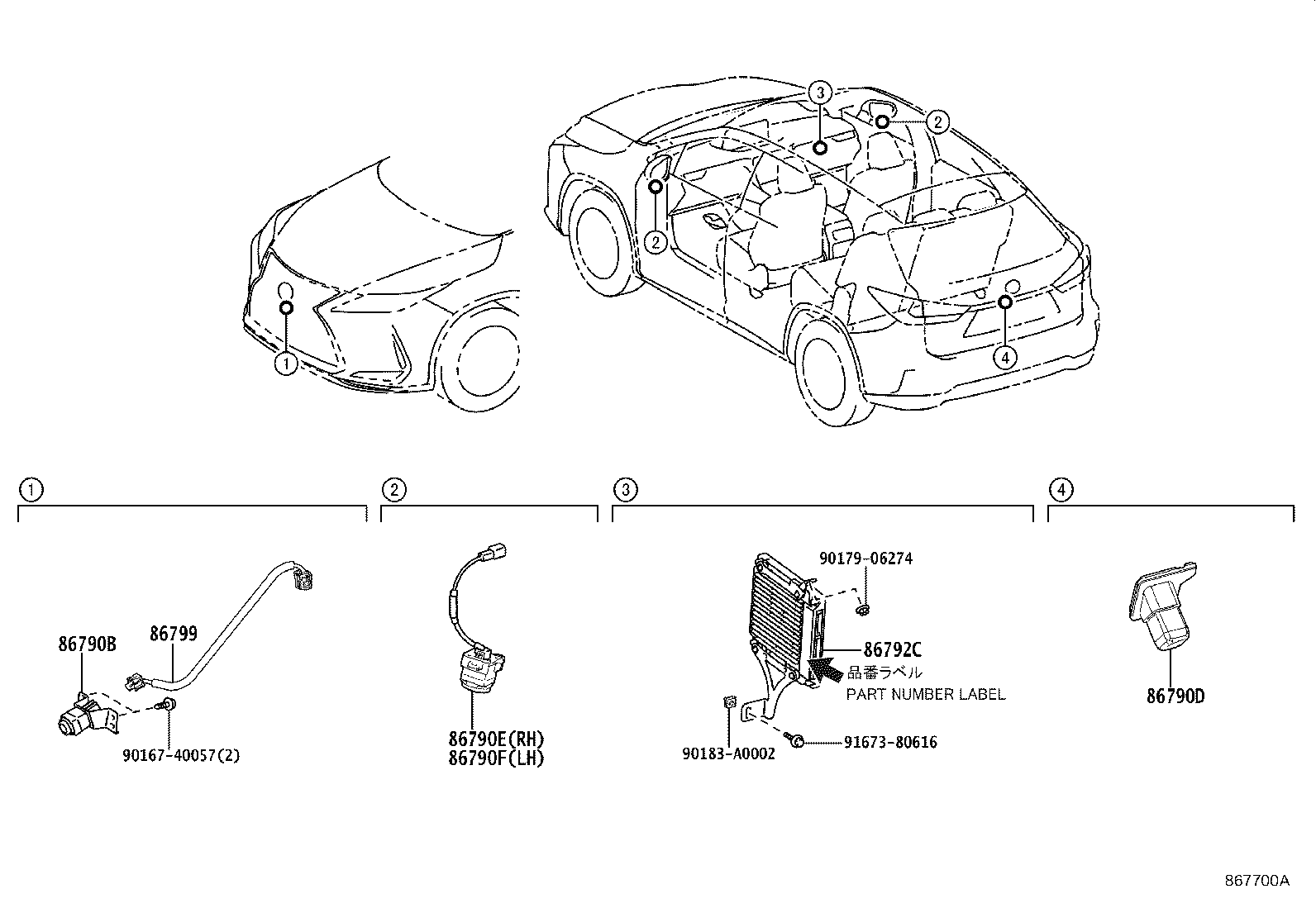 3
2
2
1
4

1
86790B
86799
90167-40057(2)

2
86790E(RH)
86790F(LH)

3
90179-06274
86792C
品番ラベル
PART NUMBER LABEL
90183-A0002
91673-80616

4
86790D

867700A